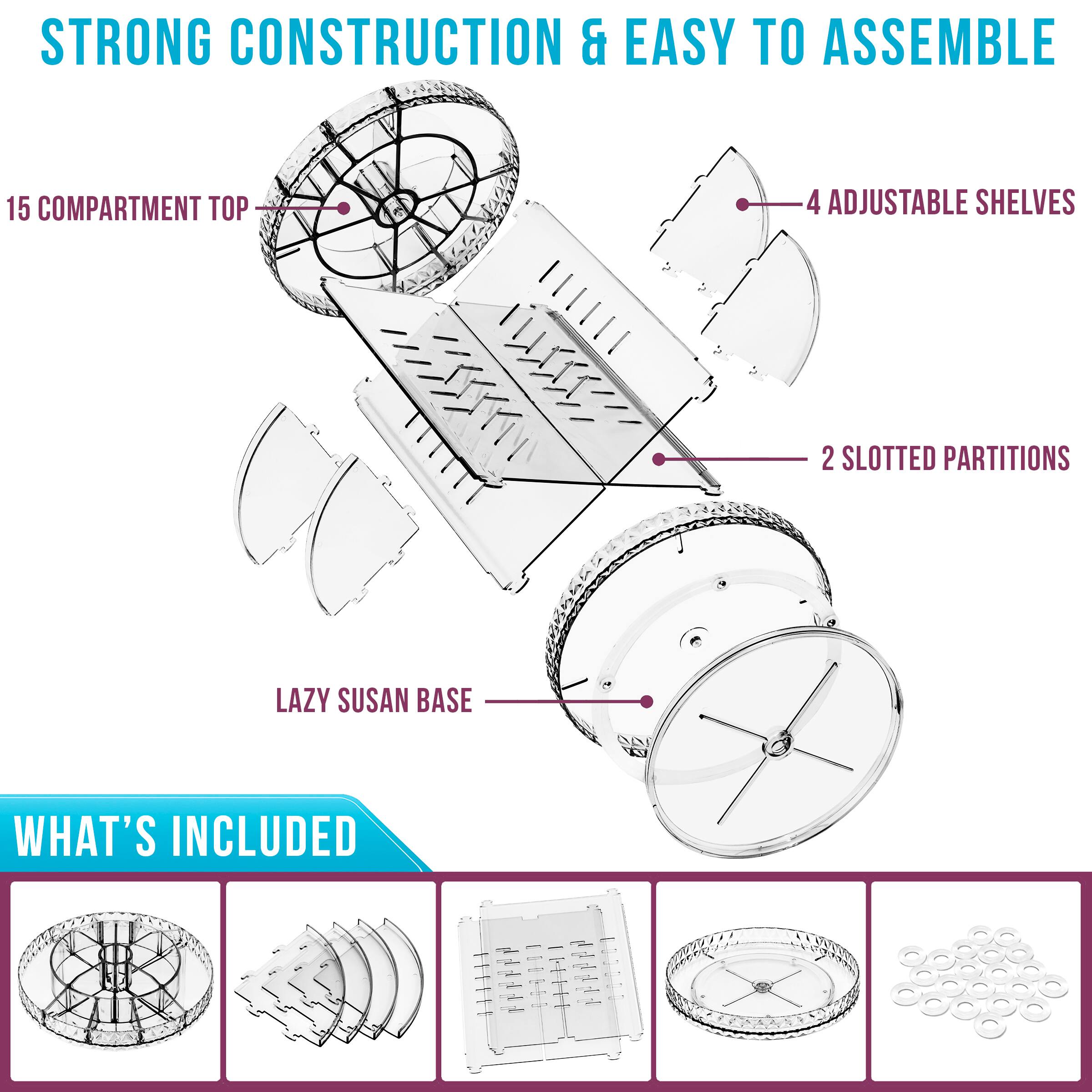 STRONG CONSTRUCTION & EASY TO ASSEMBLE

15 COMPARTMENT TOP

4 ADJUSTABLE SHELVES

2 SLOTTED PARTITIONS

LAZY SUSAN BASE

WHAT'S INCLUDED