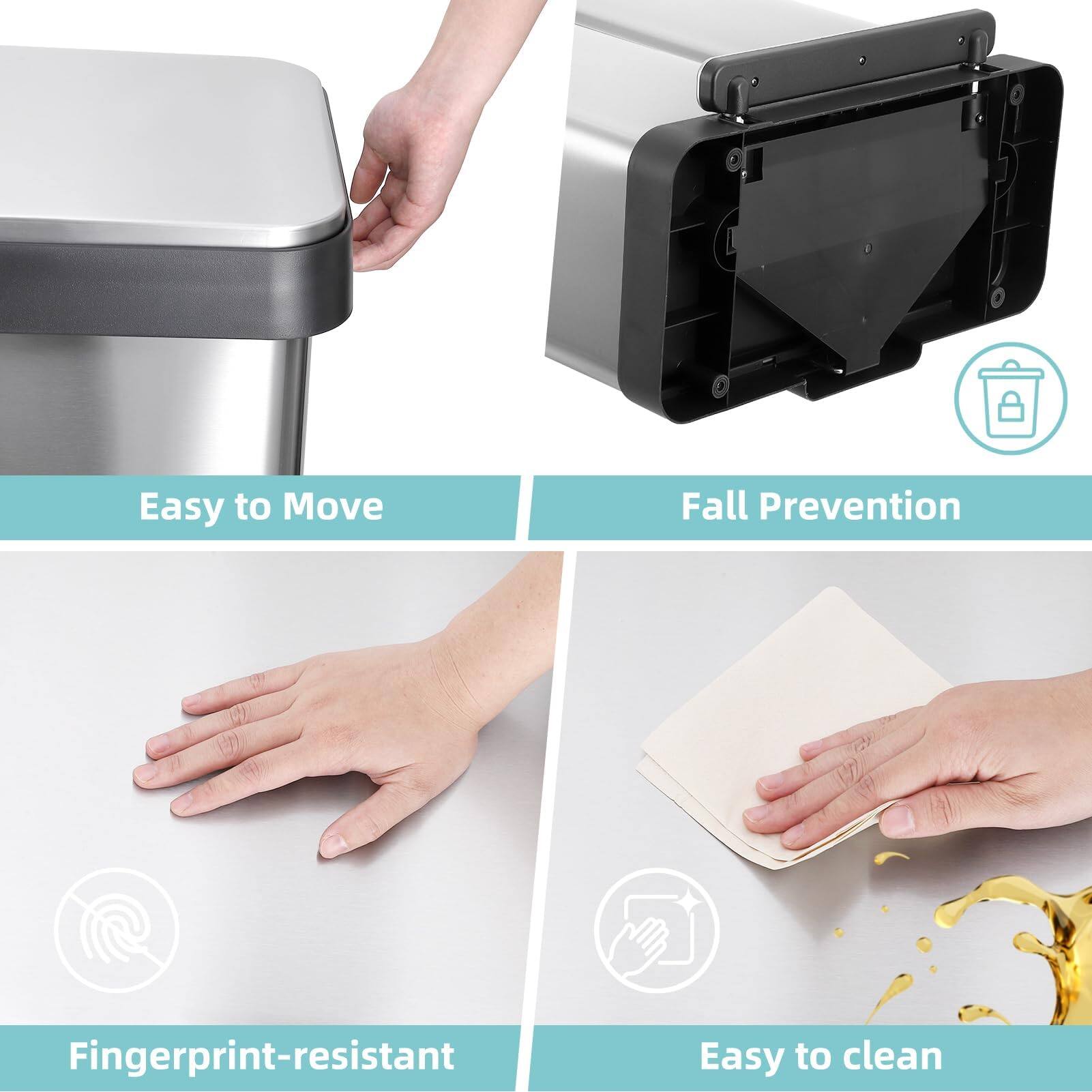 Easy to Move

Fall Prevention

Fingerprint-resistant

Easy to clean