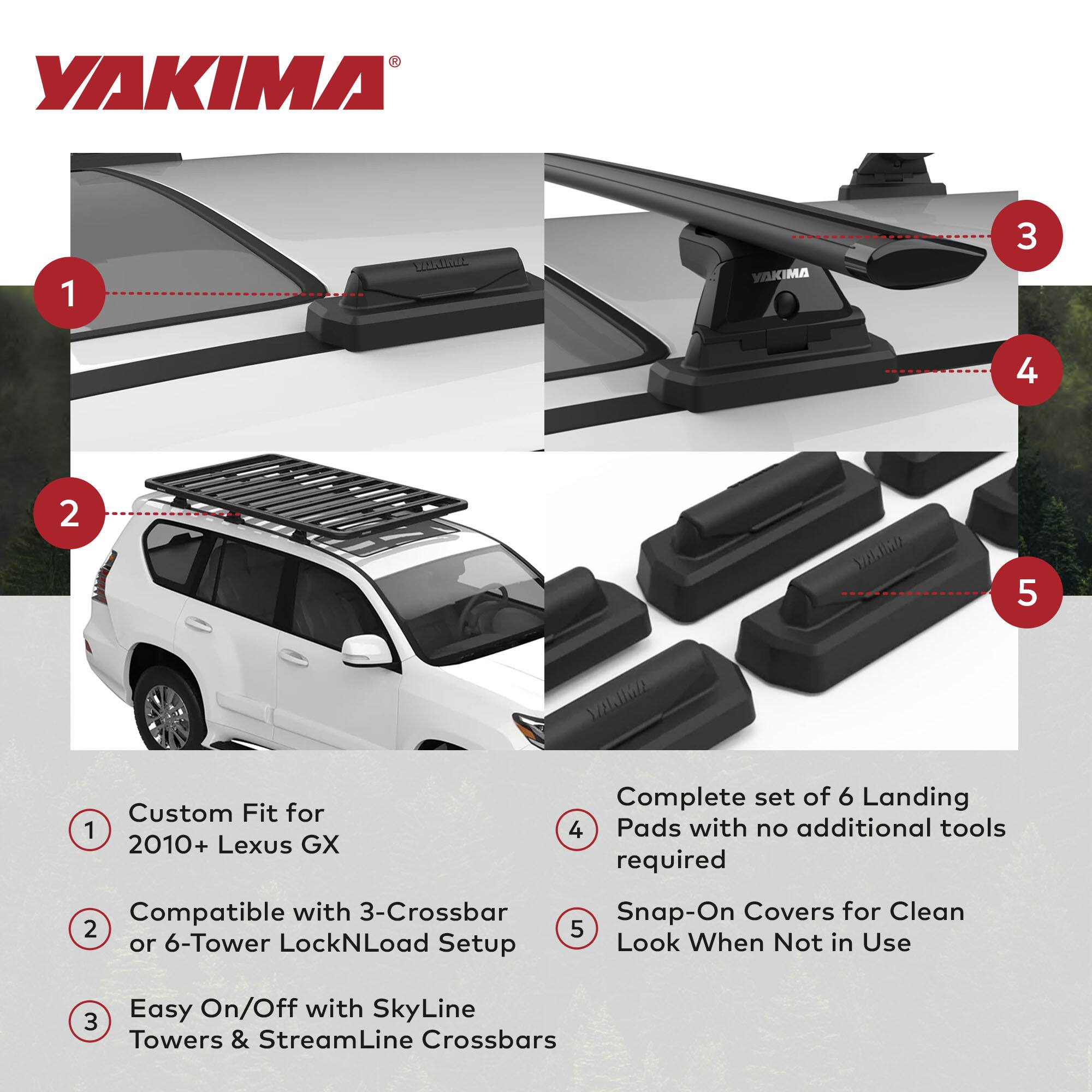 YAKIMA®

1

YAKIMA

3

YAKIMA

4

2

YAKIMA

5

YAKIMA

1 Custom Fit for 2010+ Lexus GX

2 Compatible with 3-Crossbar or 6-Tower LockNLoad Setup

3 Easy On/Off with SkyLine Towers & StreamLine Crossbars

4 Complete set of 6 Landing Pads with no additional tools required

5 Snap-On Covers for Clean Look When Not in Use