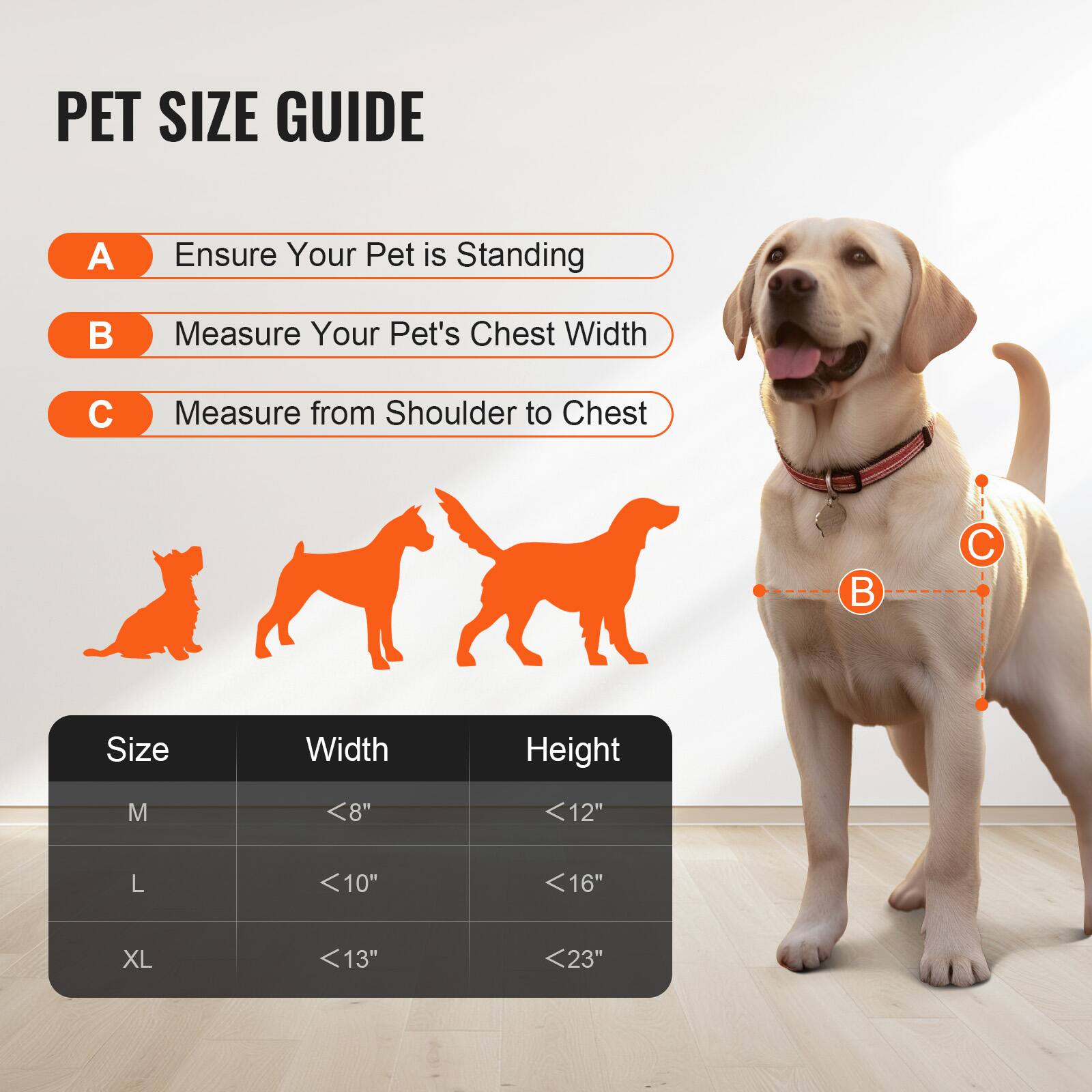 PET SIZE GUIDE

A Ensure Your Pet is Standing

B Measure Your Pet's Chest Width

C Measure from Shoulder to Chest

C

B

| Size | Width | Height |
|---|---|---|
| M | <8" | <12" |
| L | <10" | <16" |
| XL | <13" | <23" |