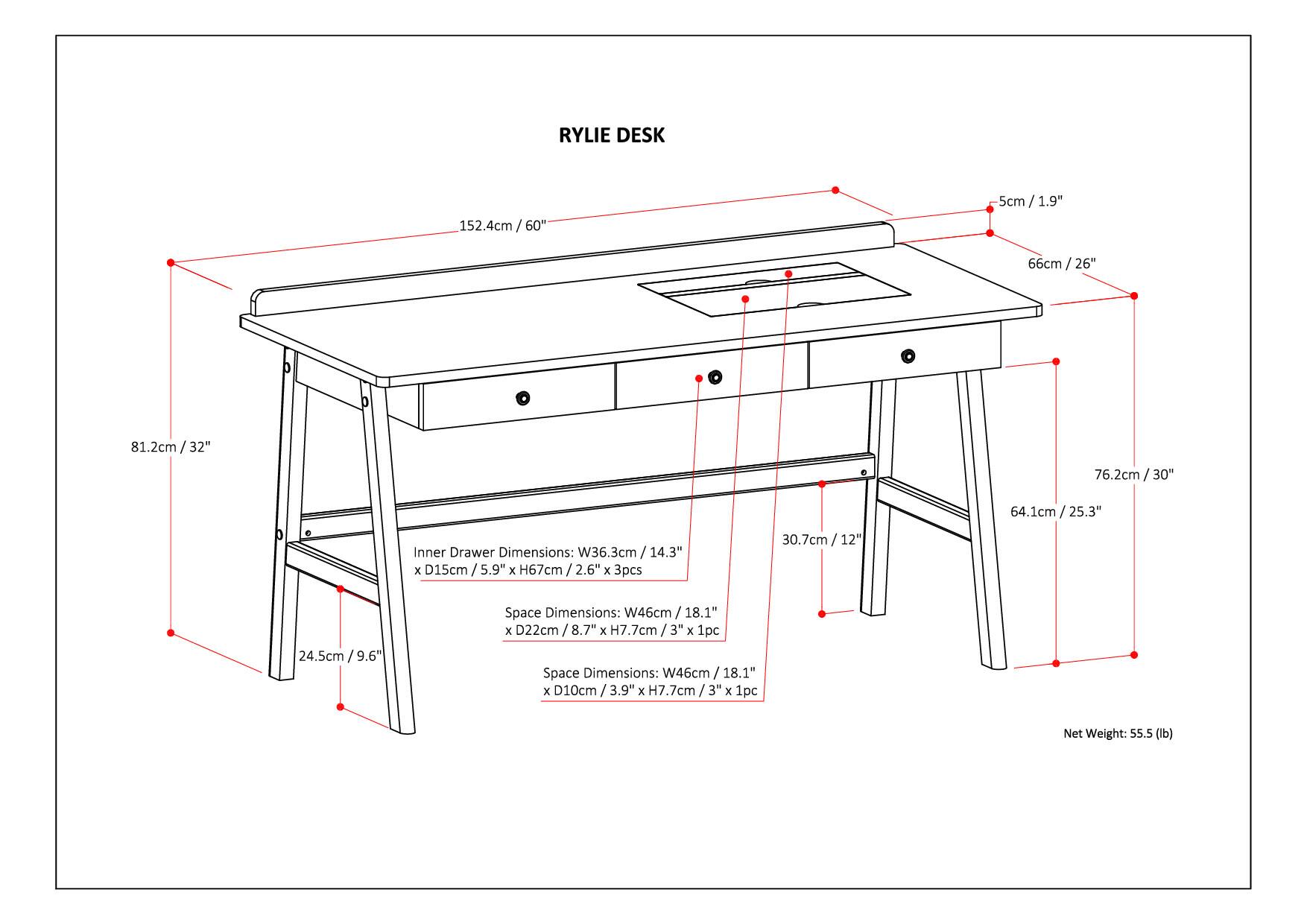 RYLIE DESK

152.4cm / 60"

5cm / 1.9"

66cm / 26"

81.2cm / 32"

76.2cm / 30"

64.1cm / 25.3"

30.7cm / 12"

Inner Drawer Dimensions: W36.3cm / 14.3" x D15cm / 5.9" x H67cm / 2.6" x 3pcs

Space Dimensions: W46cm / 18.1" x D22cm / 8.7" x H7.7cm / 3" x 1pc

24.5cm / 9.6"

Space Dimensions: W46cm / 18.1" x D10cm / 3.9" x H7.7cm / 3" x 1pc

Net Weight: 55.5 (lb)