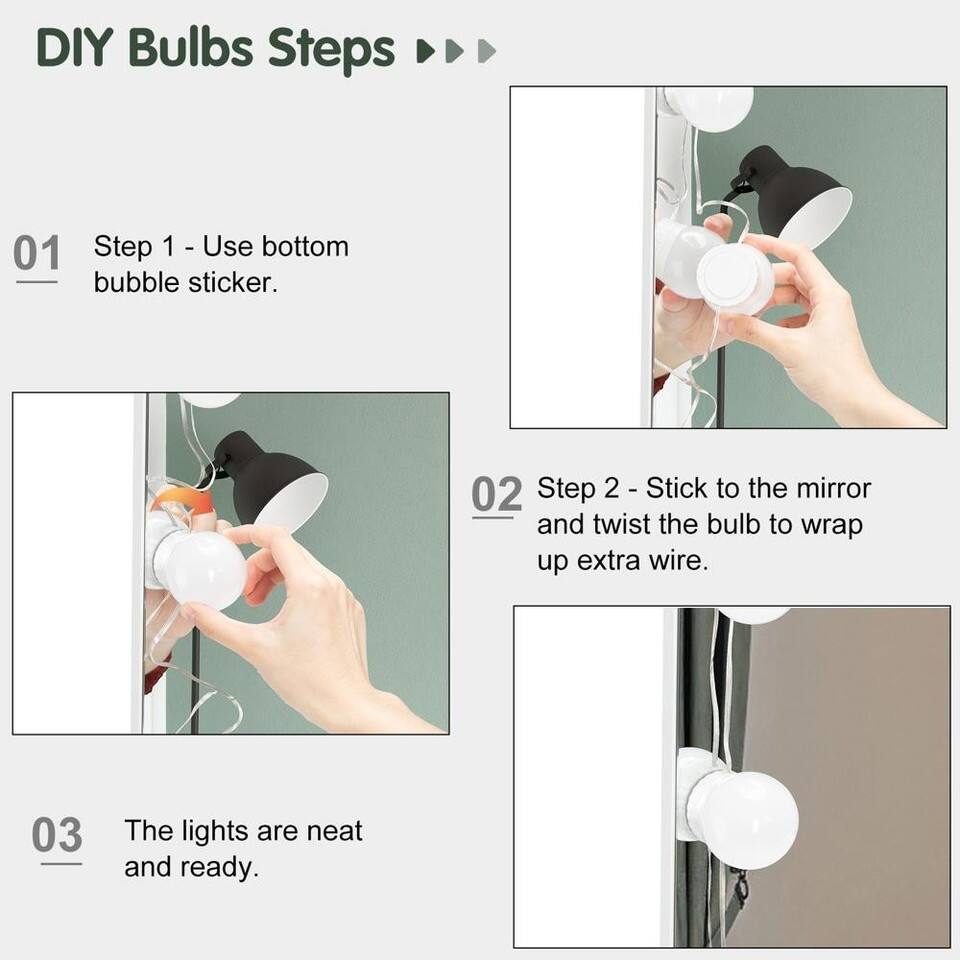 DIY Bulbs Steps

01 Step 1 - Use bottom bubble sticker.

02 Step 2 - Stick to the mirror and twist the bulb to wrap up extra wire.

03 The lights are neat and ready.