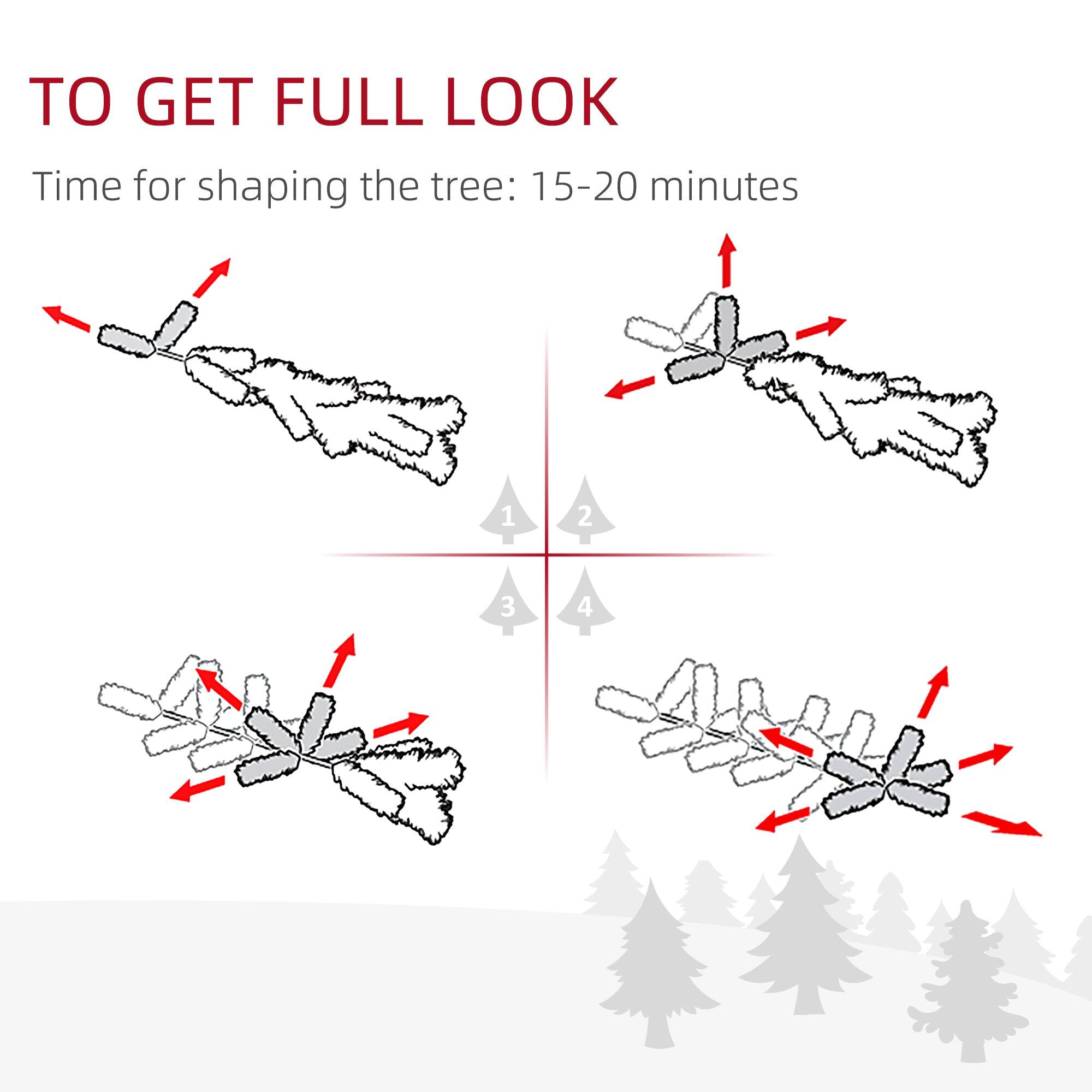 TO GET FULL LOOK

Time for shaping the tree: 15-20 minutes

1
2
3
4