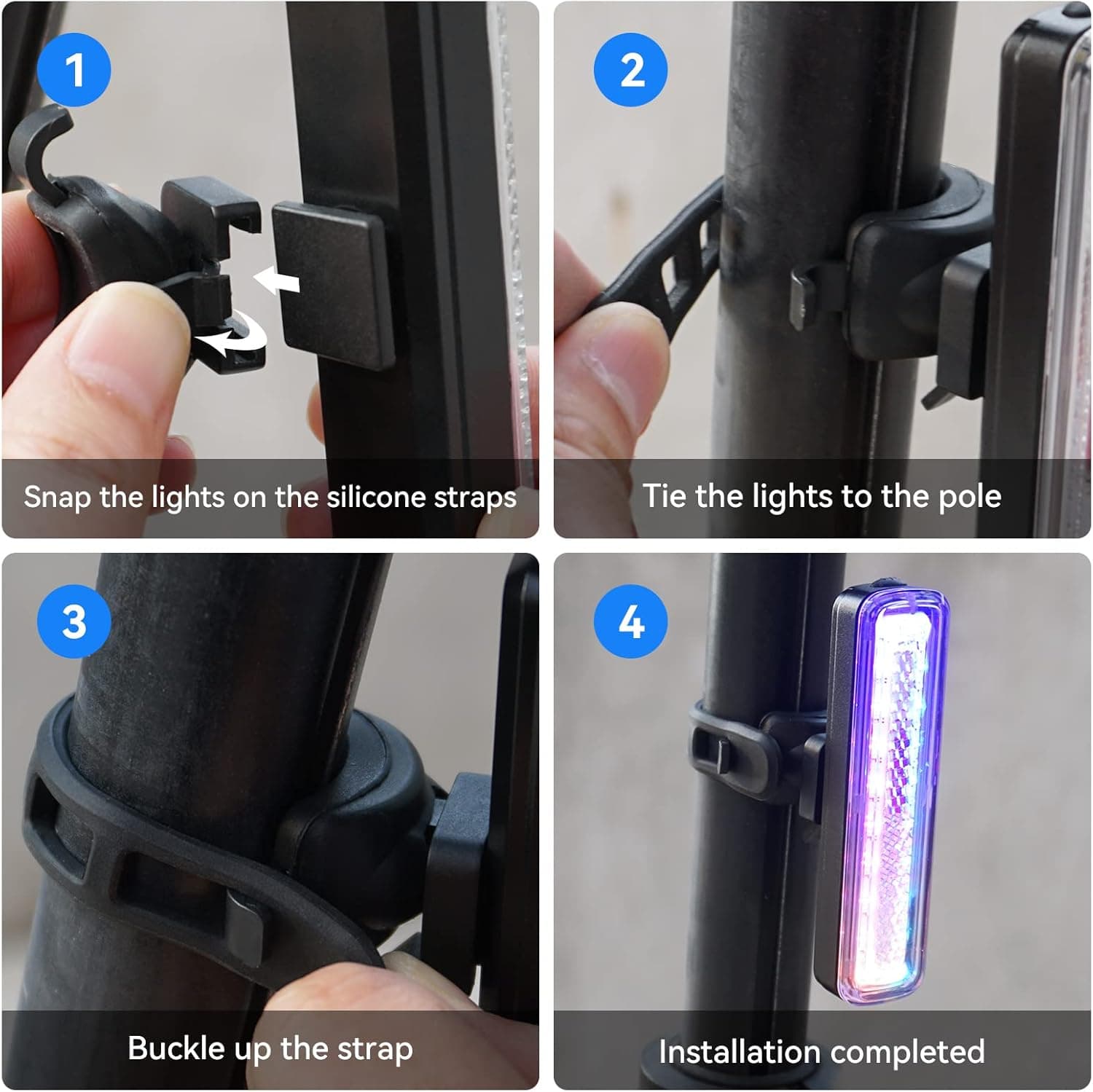 1

Snap the lights on the silicone straps

2

Tie the lights to the pole

3

Buckle up the strap

4

Installation completed