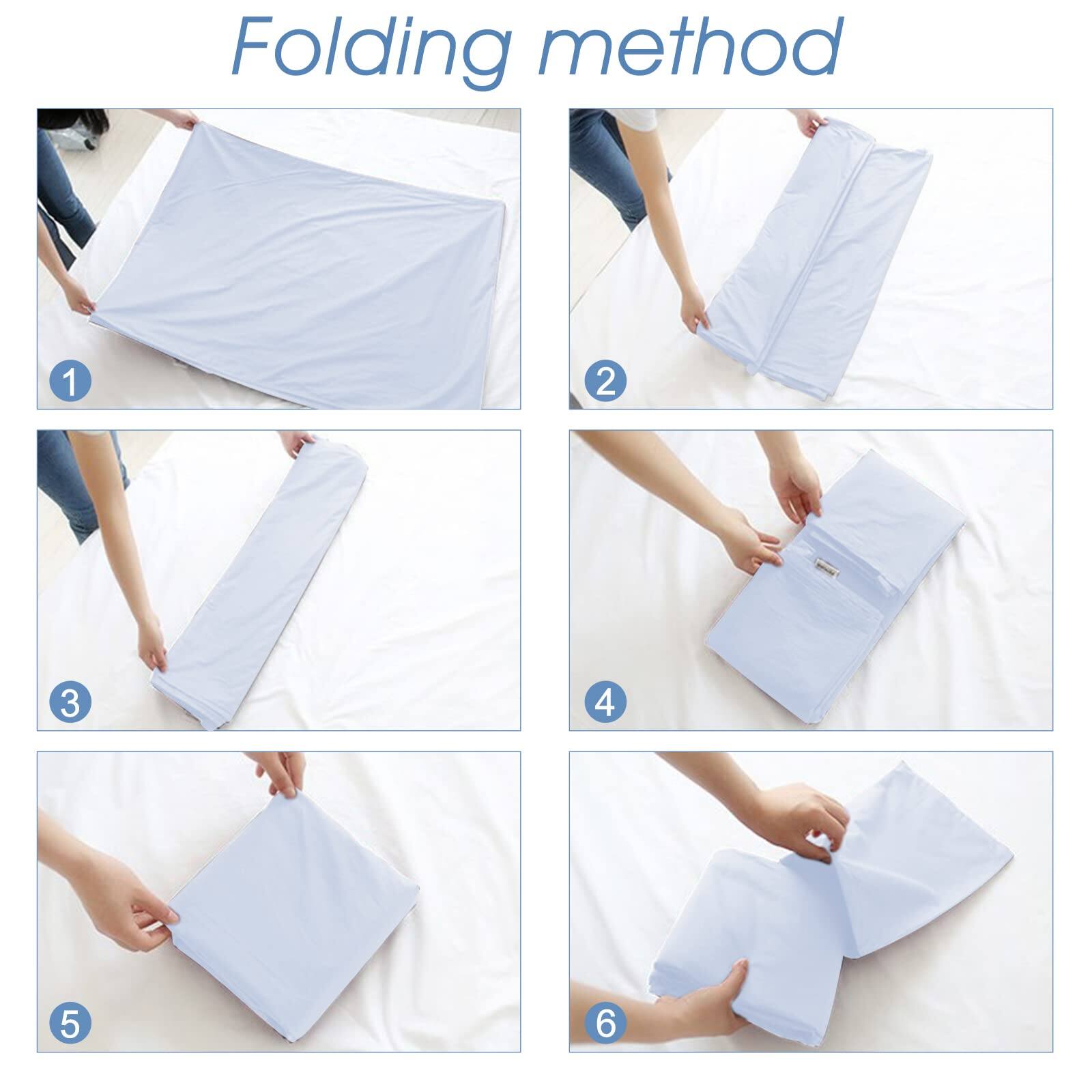 Folding method

1

2

3

4

5

6