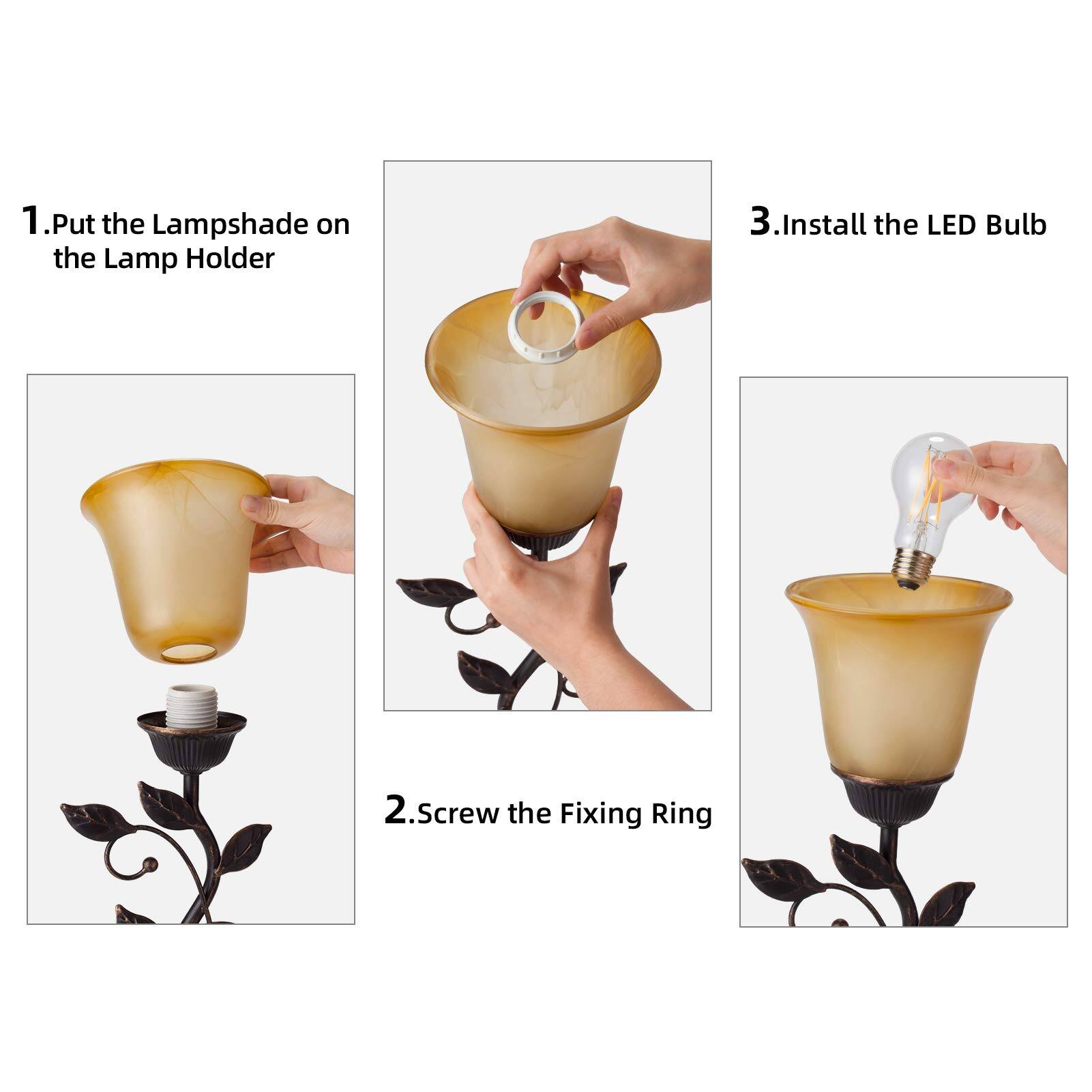 1.Put the Lampshade on the Lamp Holder

2.Screw the Fixing Ring

3.Install the LED Bulb