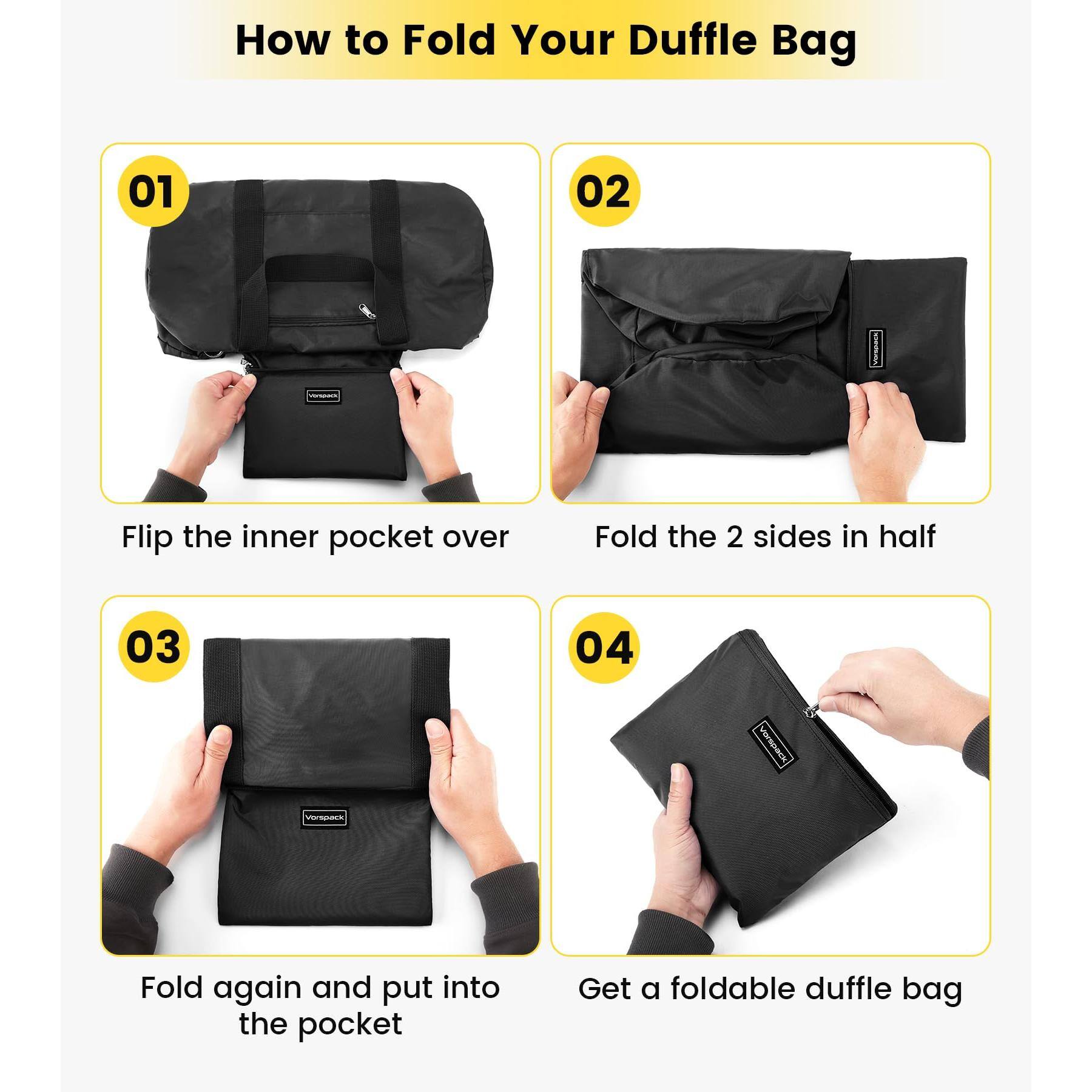 How to Fold Your Duffle Bag

01

Vorspack

Flip the inner pocket over

02

Vorspack

Fold the 2 sides in half

03

Vorspack

Fold again and put into the pocket

04

Vorspack

Get a foldable duffle bag