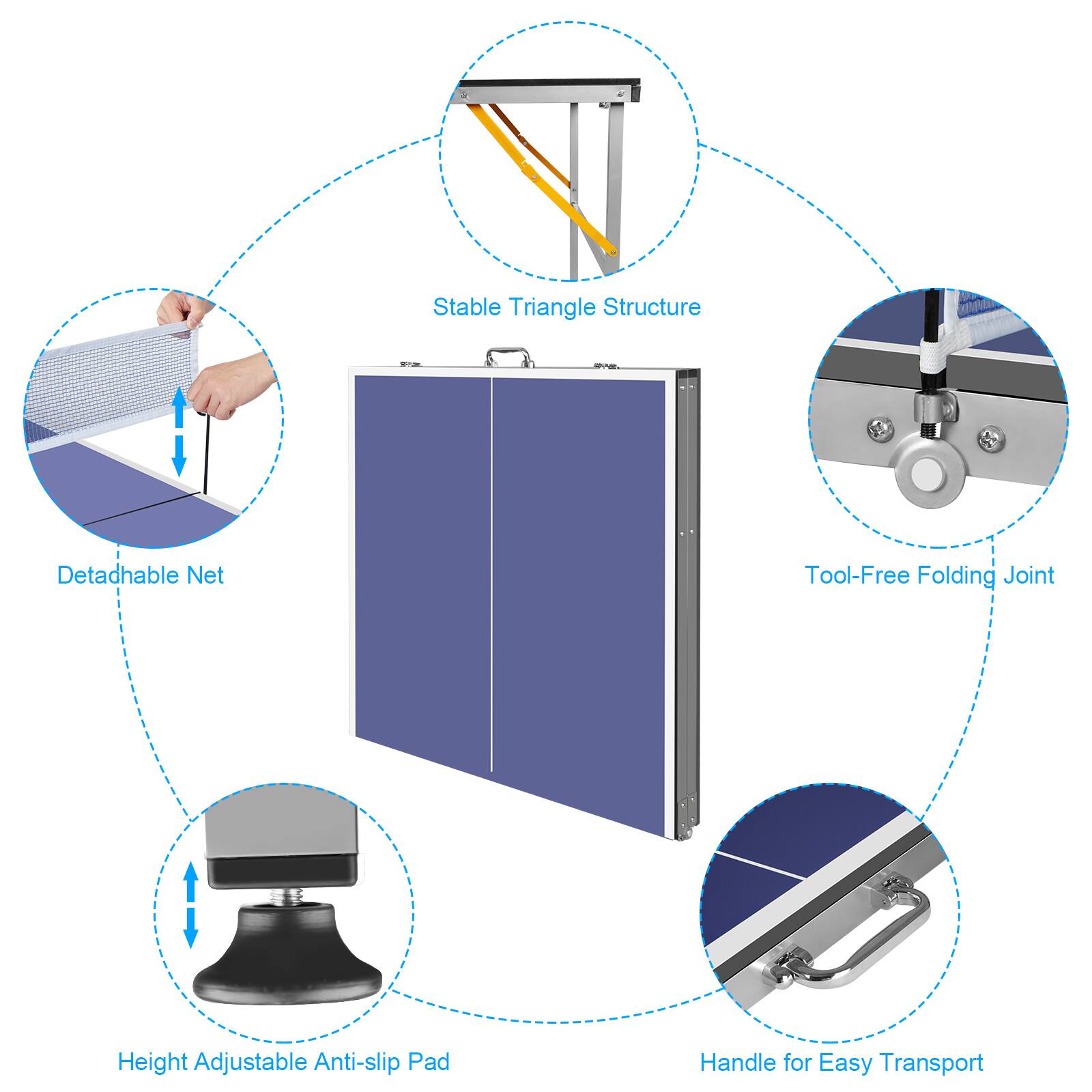 Stable Triangle Structure

Detachable Net

Tool-Free Folding Joint

Height Adjustable Anti-slip Pad

Handle for Easy Transport