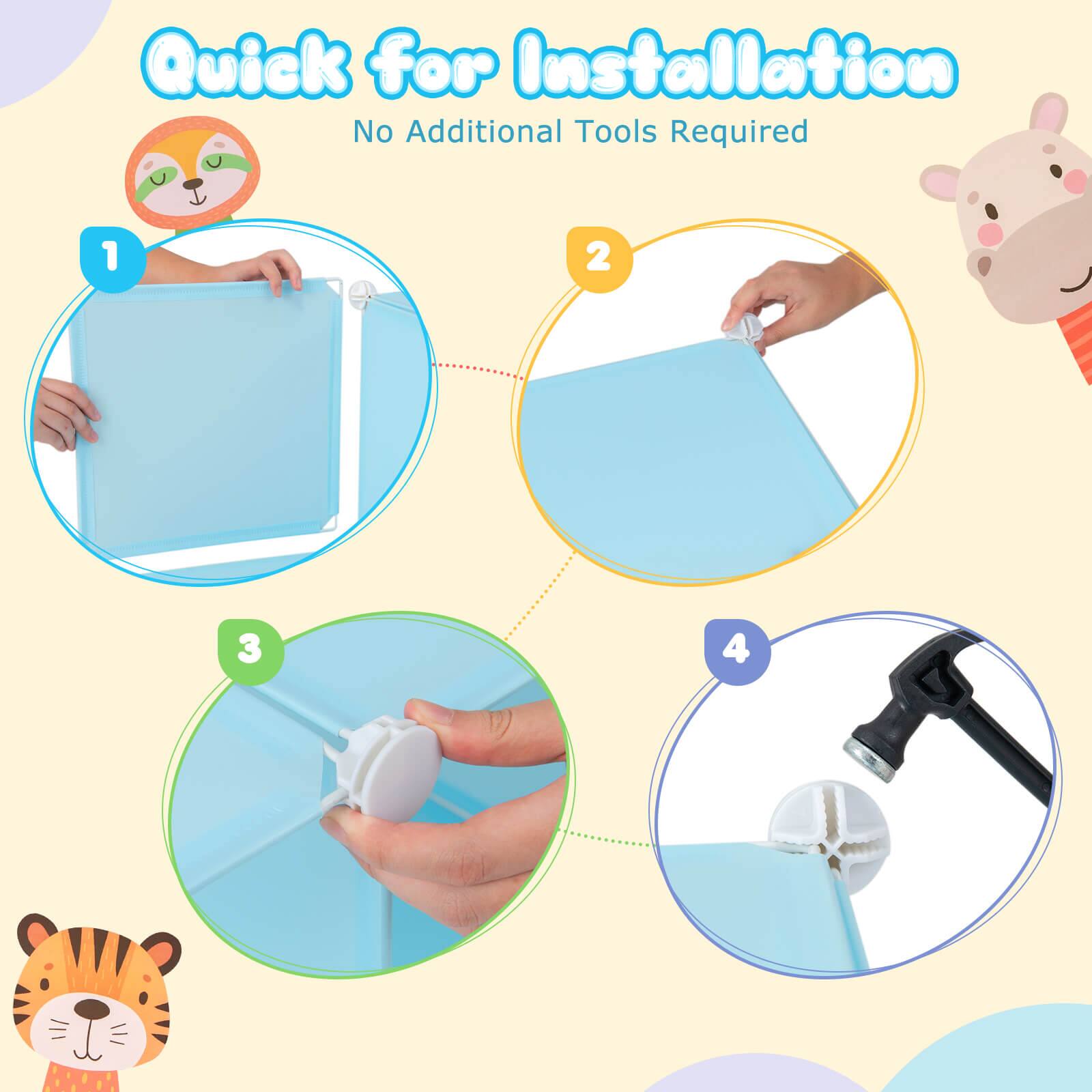 Quick for Installation
No Additional Tools Required

1

2

3

4