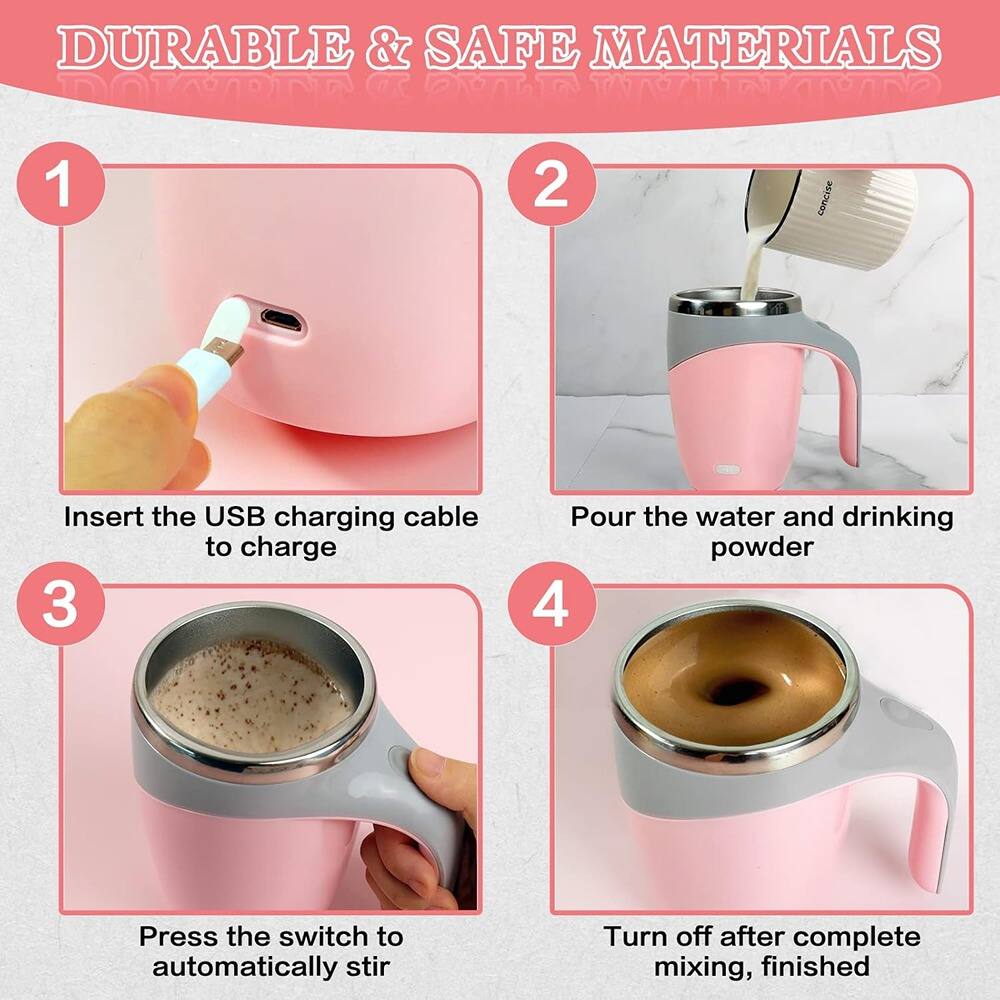 DURABLE & SAFE MATERIALS

1

Insert the USB charging cable to charge

2

concise

Pour the water and drinking powder

3

Press the switch to automatically stir

4

Turn off after complete mixing, finished