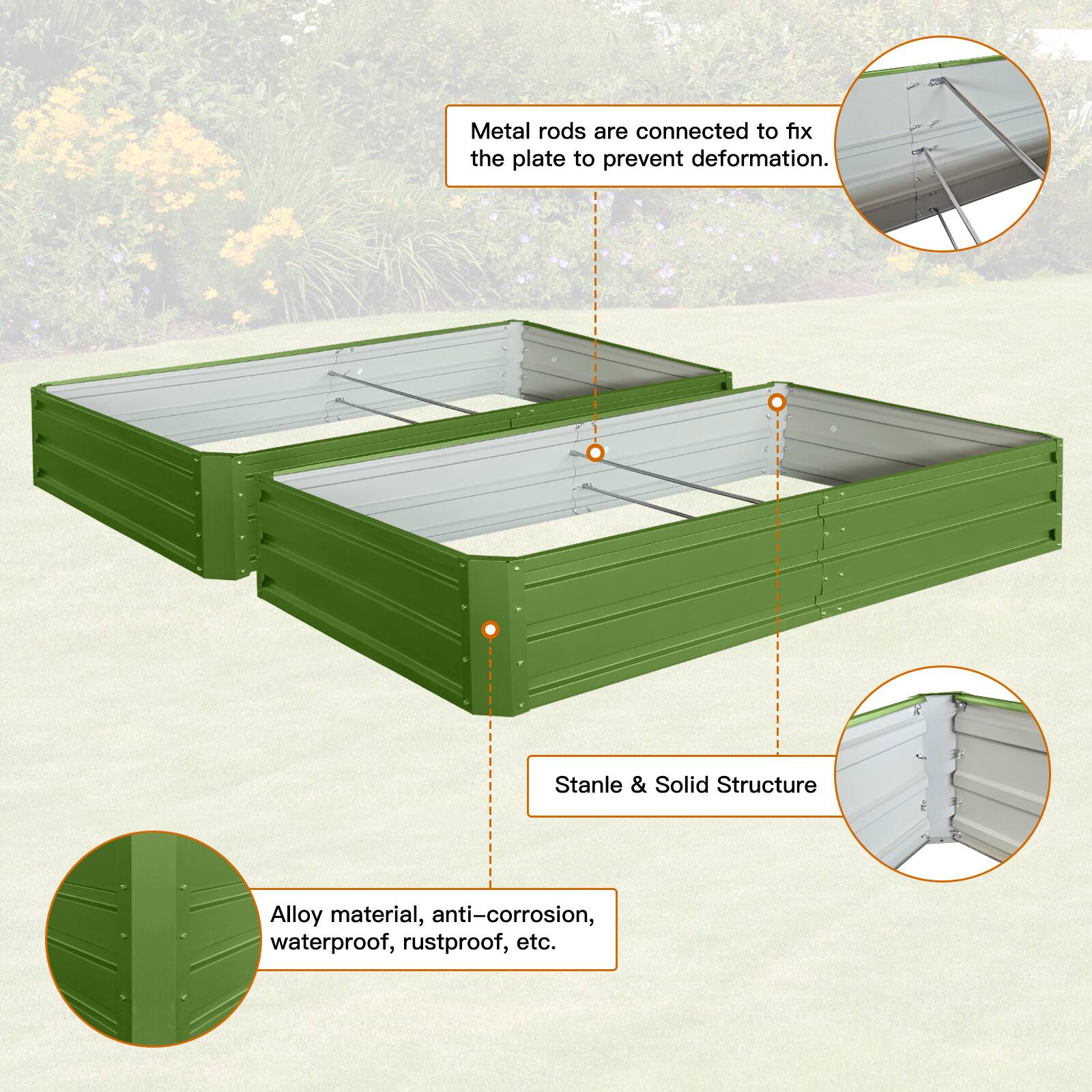 Metal rods are connected to fix the plate to prevent deformation.

Stanle & Solid Structure

Alloy material, anti-corrosion, waterproof, rustproof, etc.