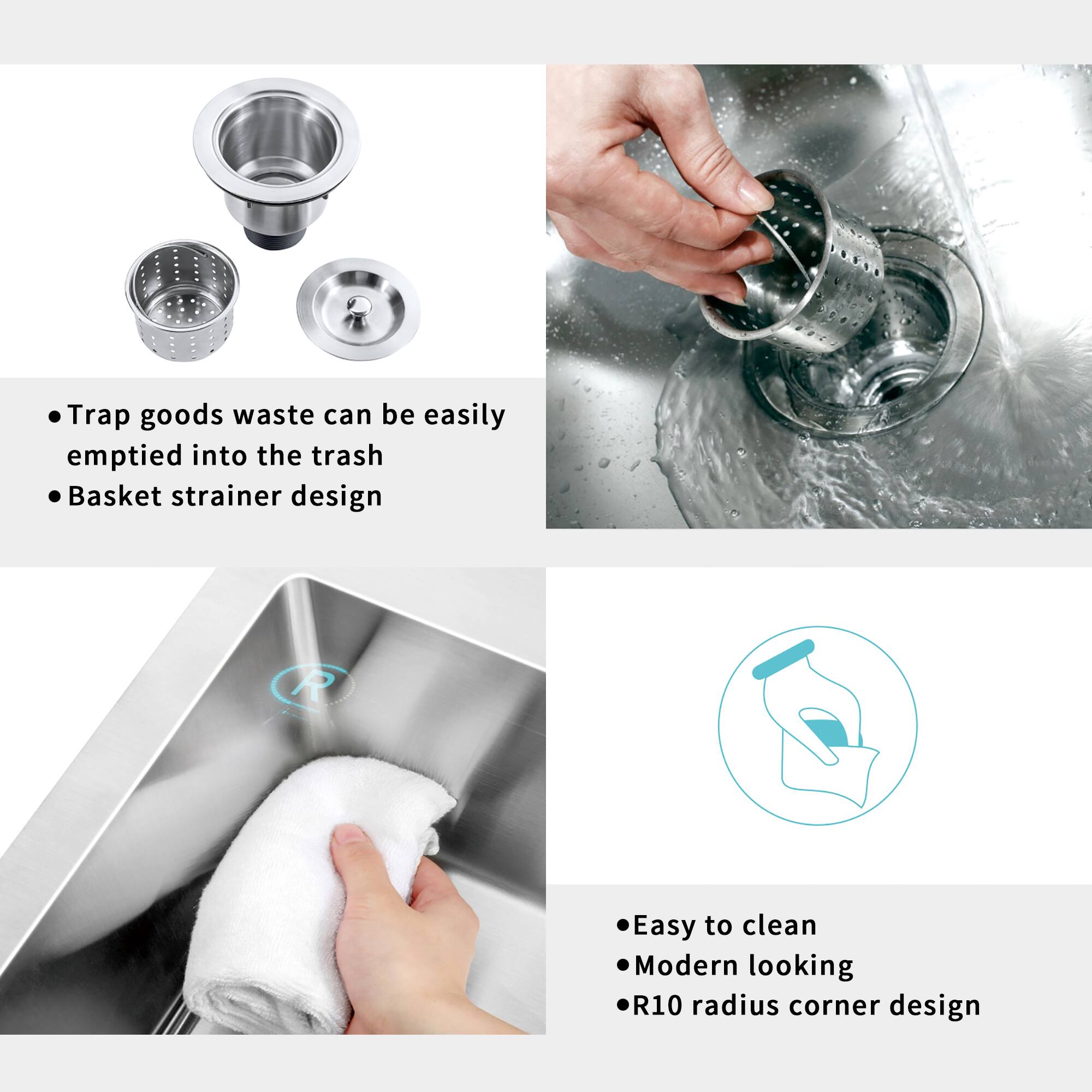 • Trap goods waste can be easily emptied into the trash
• Basket strainer design

R

• Easy to clean
• Modern looking
• R10 radius corner design