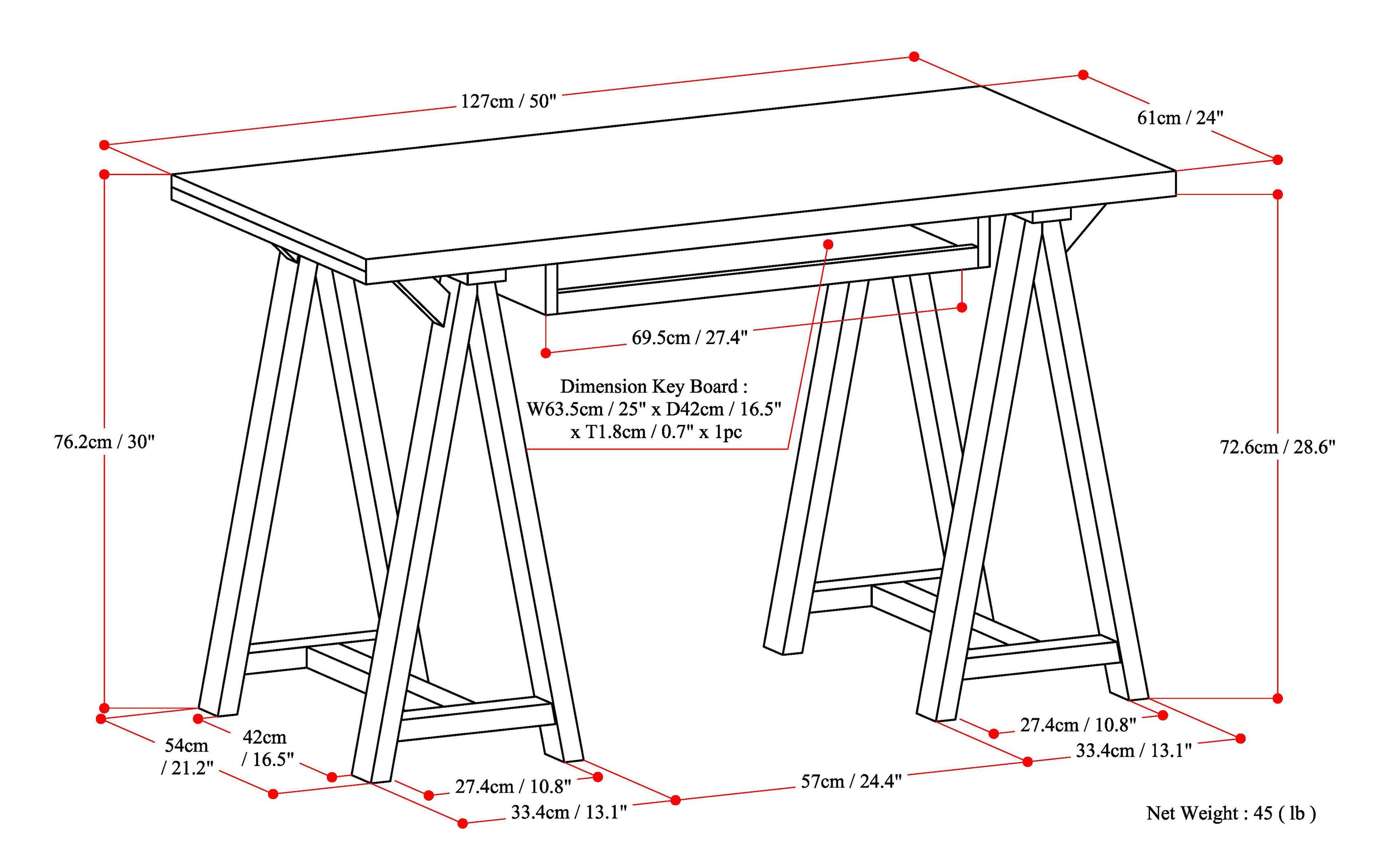 127cm / 50"

61cm / 24"

69.5cm / 27.4"

Dimension Key Board :
W63.5cm / 25" x D42cm / 16.5"
x T1.8cm / 0.7" x 1pc

76.2cm / 30"

72.6cm / 28.6"

54cm / 21.2"

42cm / 16.5"

27.4cm / 10.8"

33.4cm / 13.1"

57cm / 24.4"

27.4cm / 10.8"

33.4cm / 13.1"

Net Weight : 45 ( lb )