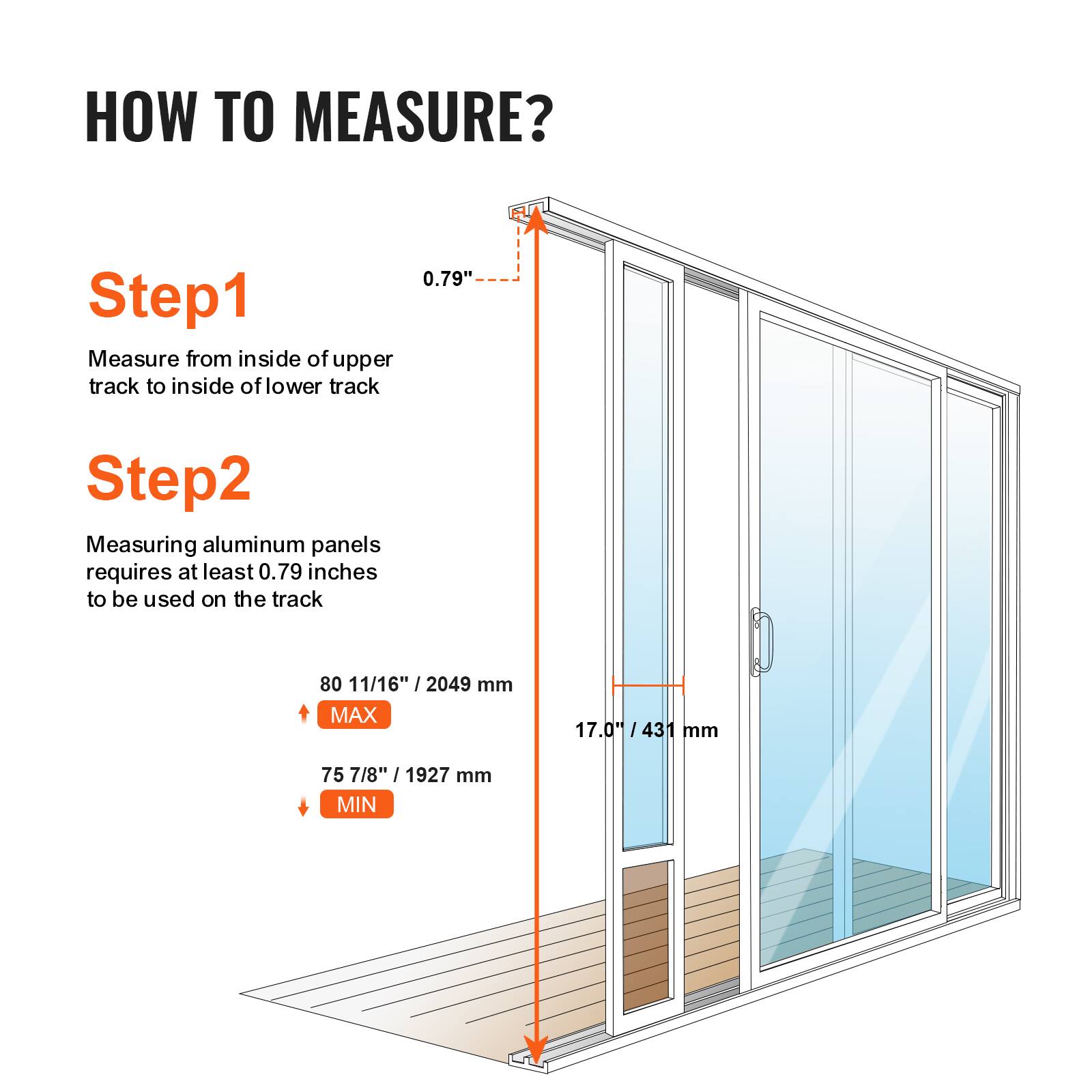 HOW TO MEASURE?

Step1

Measure from inside of upper track to inside of lower track

Step2

Measuring aluminum panels requires at least 0.79 inches to be used on the track

0.79"

80 11/16" / 2049 mm

MAX

75 7/8" / 1927 mm

MIN

17.0" / 431 mm