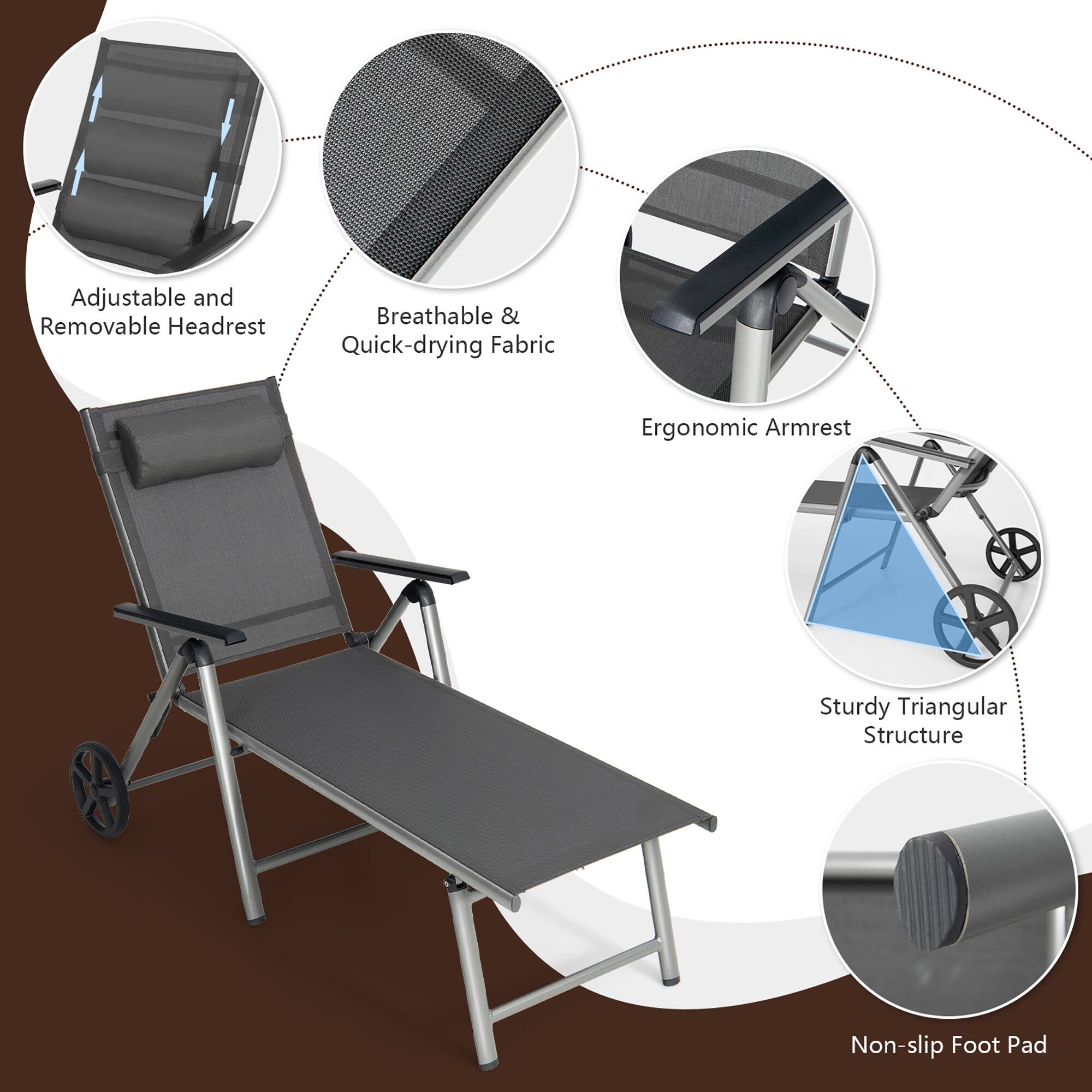 Adjustable and Removable Headrest

Breathable & Quick-drying Fabric

Ergonomic Armrest

Sturdy Triangular Structure

Non-slip Foot Pad