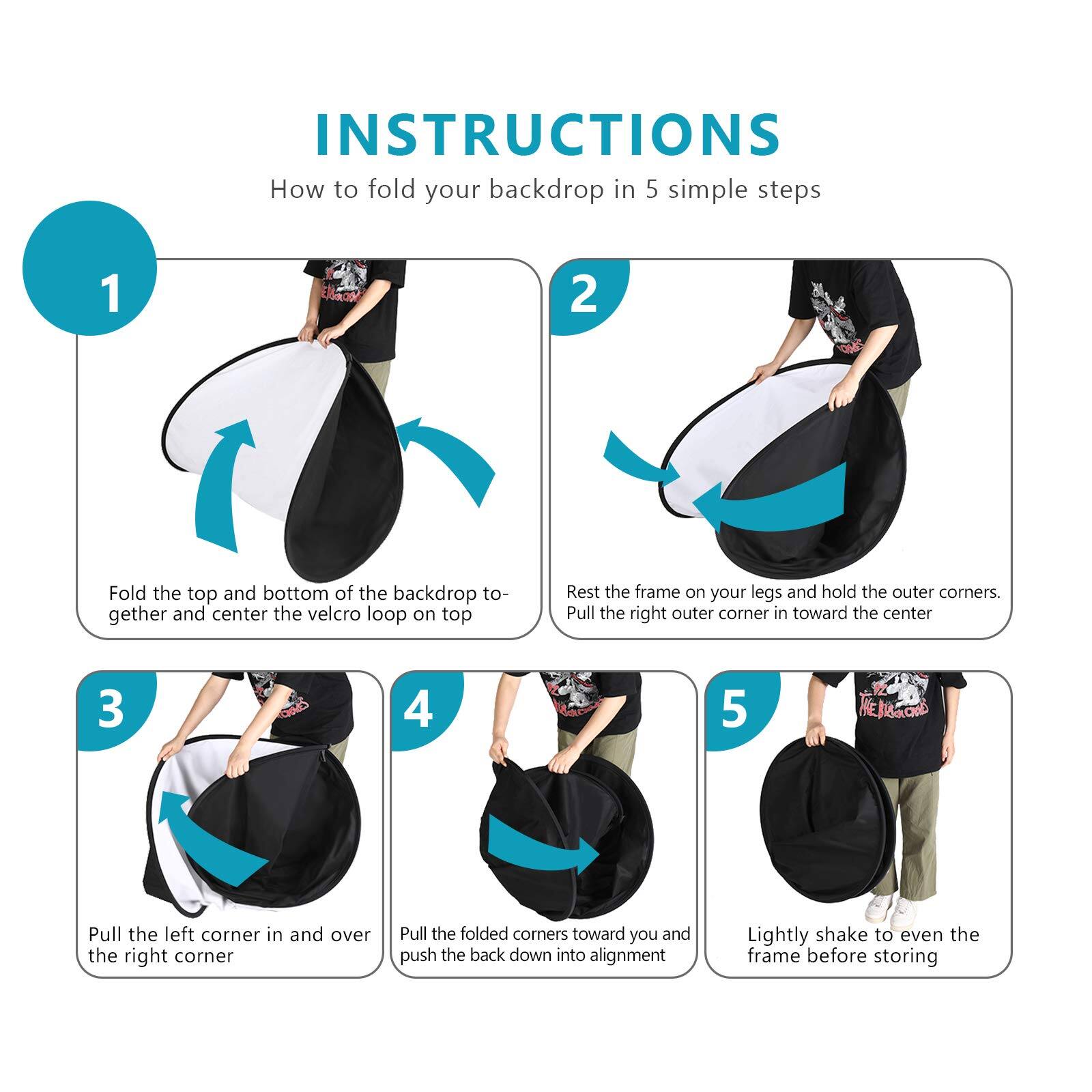 INSTRUCTIONS

How to fold your backdrop in 5 simple steps

1

Fold the top and bottom of the backdrop together and center the velcro loop on top

2

Rest the frame on your legs and hold the outer corners. Pull the right outer corner in toward the center

3

Pull the left corner in and over the right corner

4

Pull the folded corners toward you and push the back down into alignment

5

Lightly shake to even the frame before storing