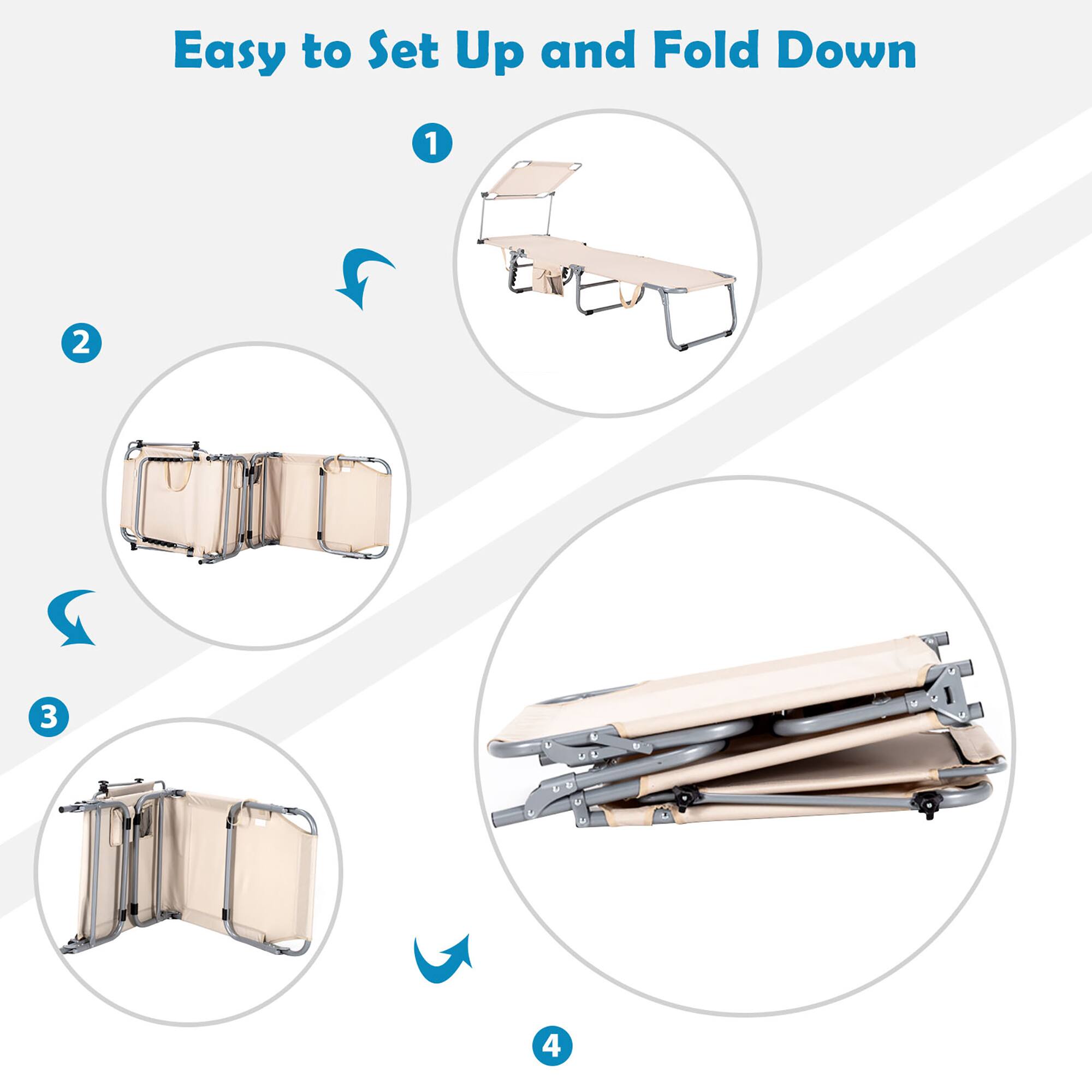 Easy to Set Up and Fold Down

1

2

3

4