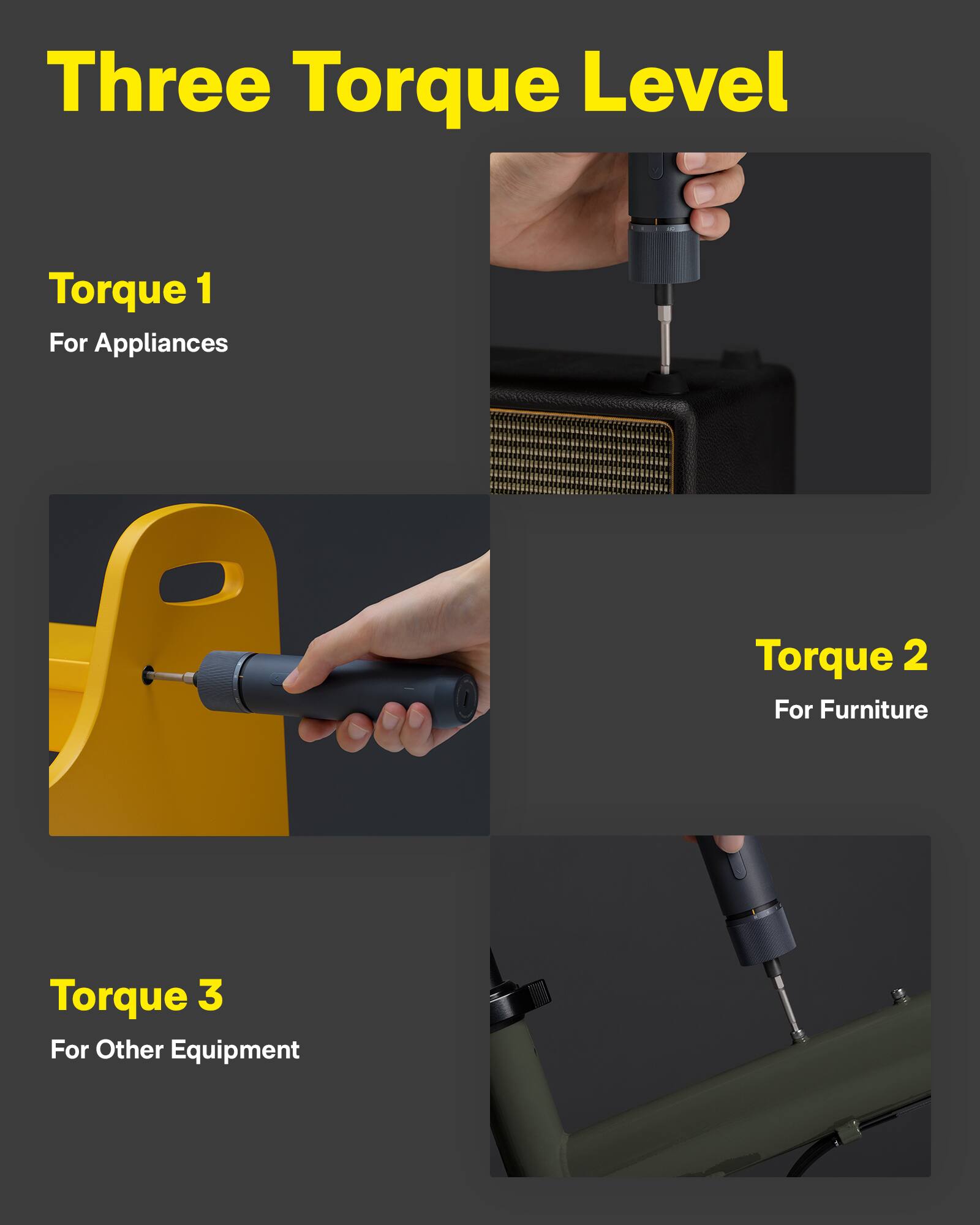 Three Torque Level

Torque 1

For Appliances

Torque 2

For Furniture

Torque 3

For Other Equipment