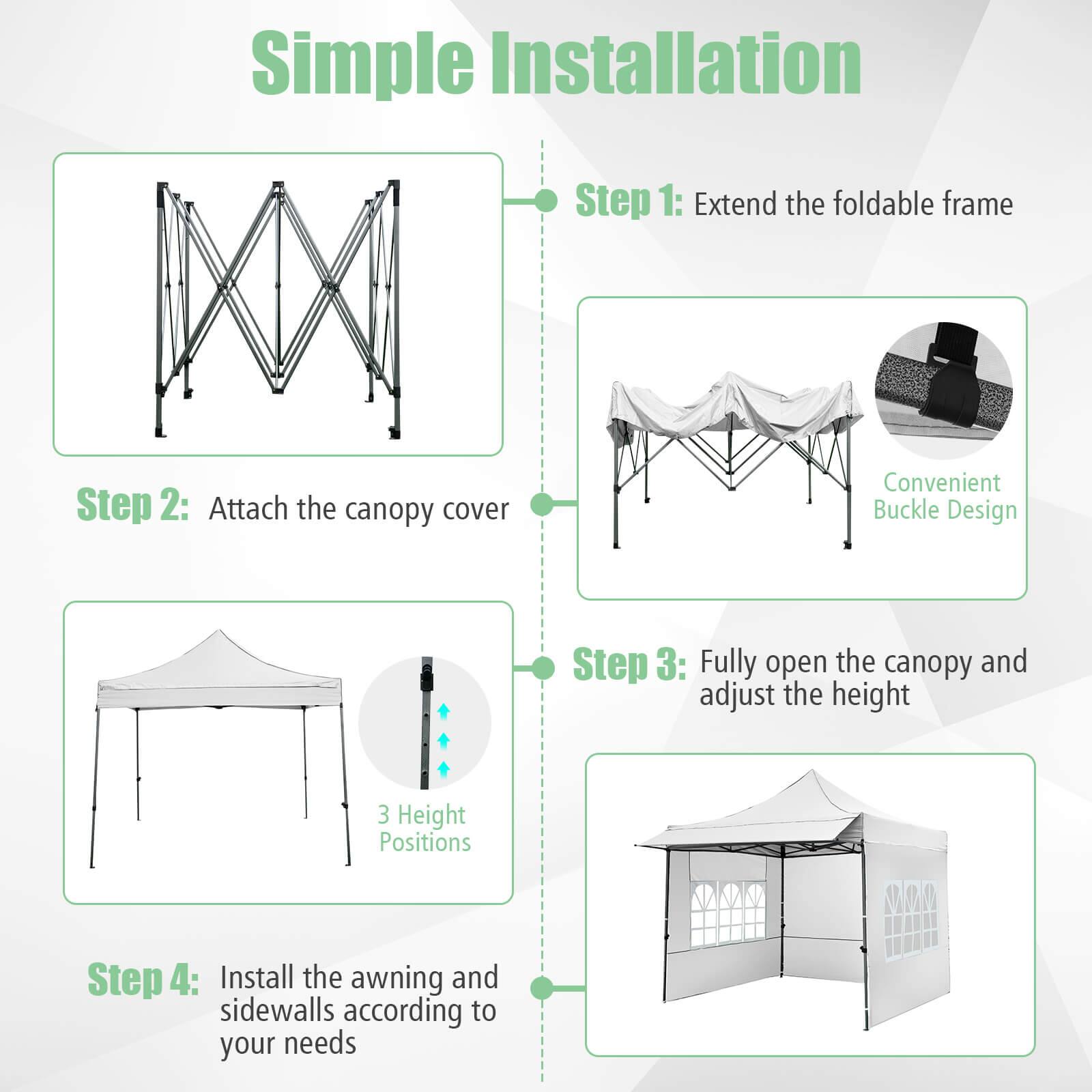 Simple Installation

Step 1: Extend the foldable frame

Step 2: Attach the canopy cover

Convenient Buckle Design

Step 3: Fully open the canopy and adjust the height

3 Height Positions

Step 4: Install the awning and sidewalls according to your needs