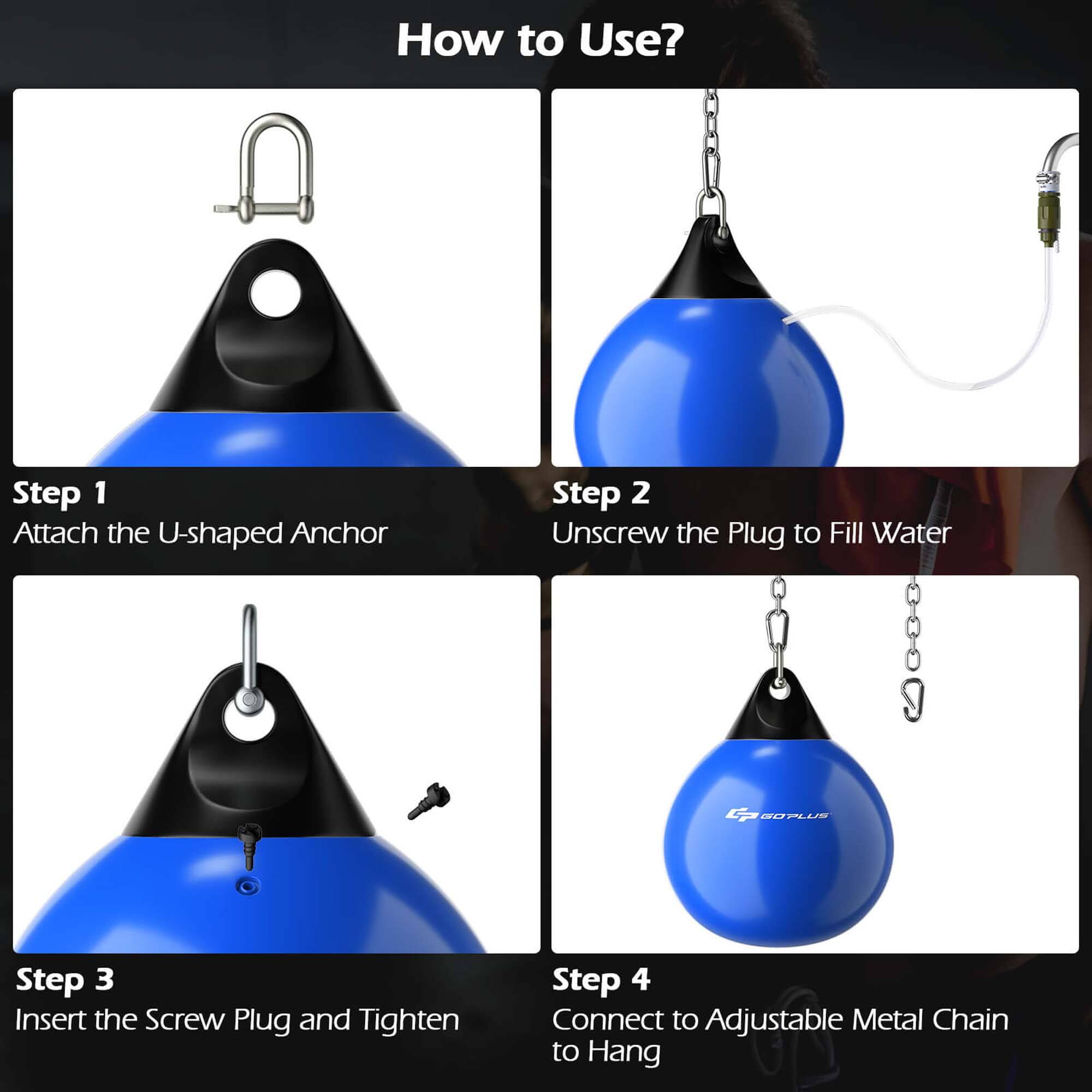 How to Use?

Step 1
Attach the U-shaped Anchor

Step 2
Unscrew the Plug to Fill Water

Step 3
Insert the Screw Plug and Tighten

GOPLUS

Step 4
Connect to Adjustable Metal Chain to Hang