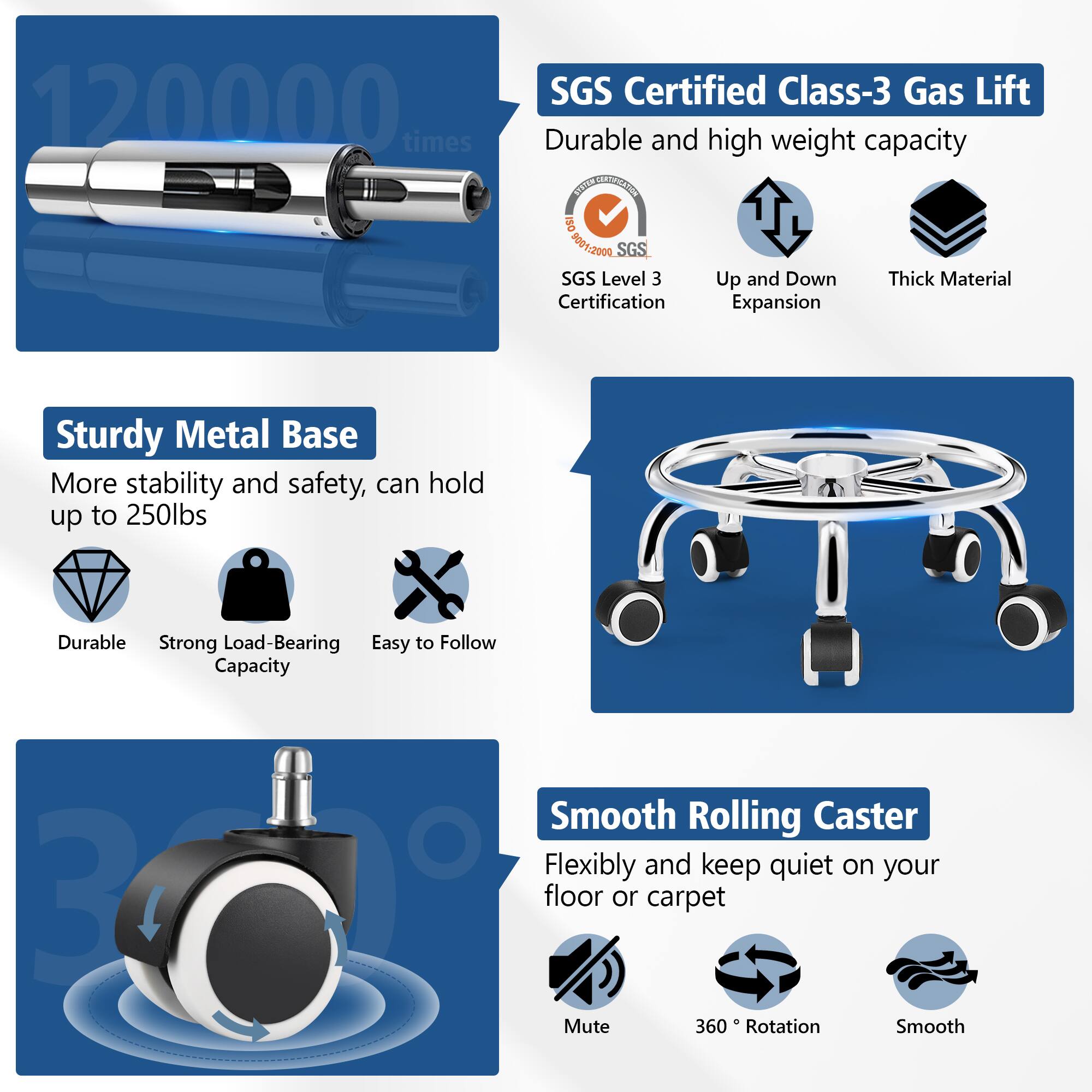 120000 times

SGS Certified Class-3 Gas Lift

Durable and high weight capacity

SYSTEM CERTIFICATION ISO 9001:2000 SGS

SGS Level 3 Certification

Up and Down Expansion

Thick Material

Sturdy Metal Base

More stability and safety, can hold up to 250lbs

Durable

Strong Load-Bearing Capacity

Easy to Follow

360°

Smooth Rolling Caster

Flexibly and keep quiet on your floor or carpet

Mute

360 ° Rotation

Smooth