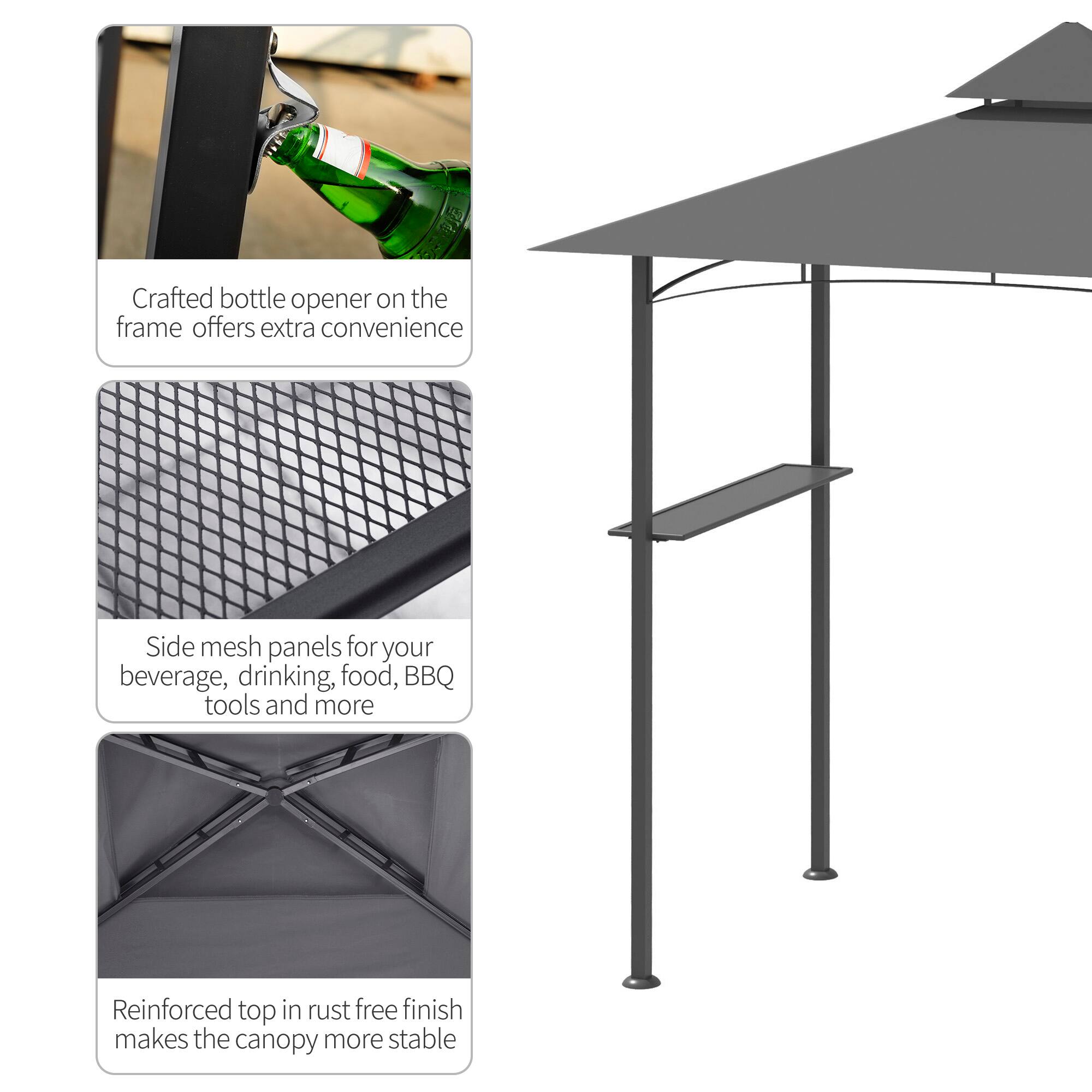 Crafted bottle opener on the frame offers extra convenience

Side mesh panels for your beverage, drinking, food, BBQ tools and more

Reinforced top in rust free finish makes the canopy more stable