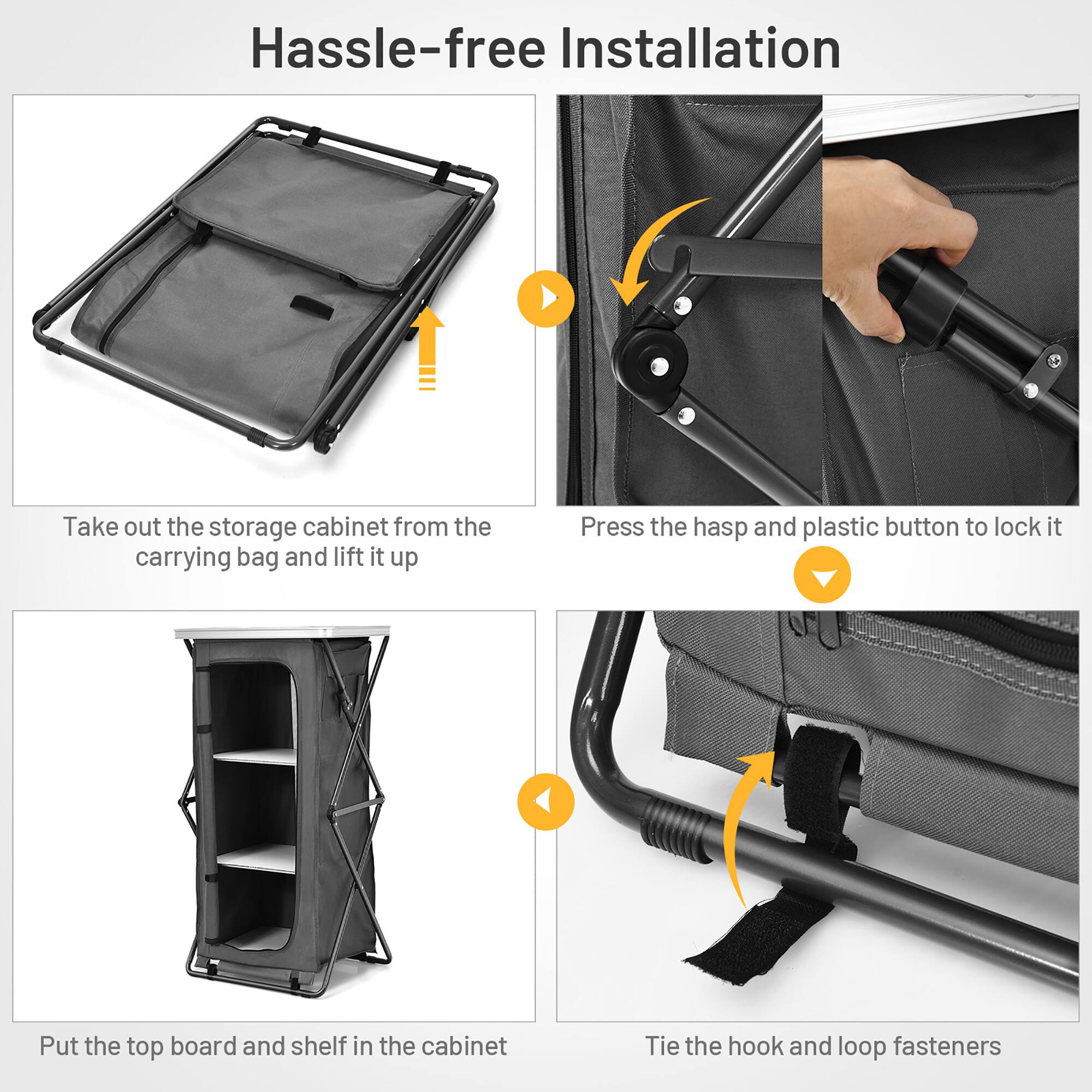 Hassle-free Installation

Take out the storage cabinet from the carrying bag and lift it up

Press the hasp and plastic button to lock it

Put the top board and shelf in the cabinet

Tie the hook and loop fasteners