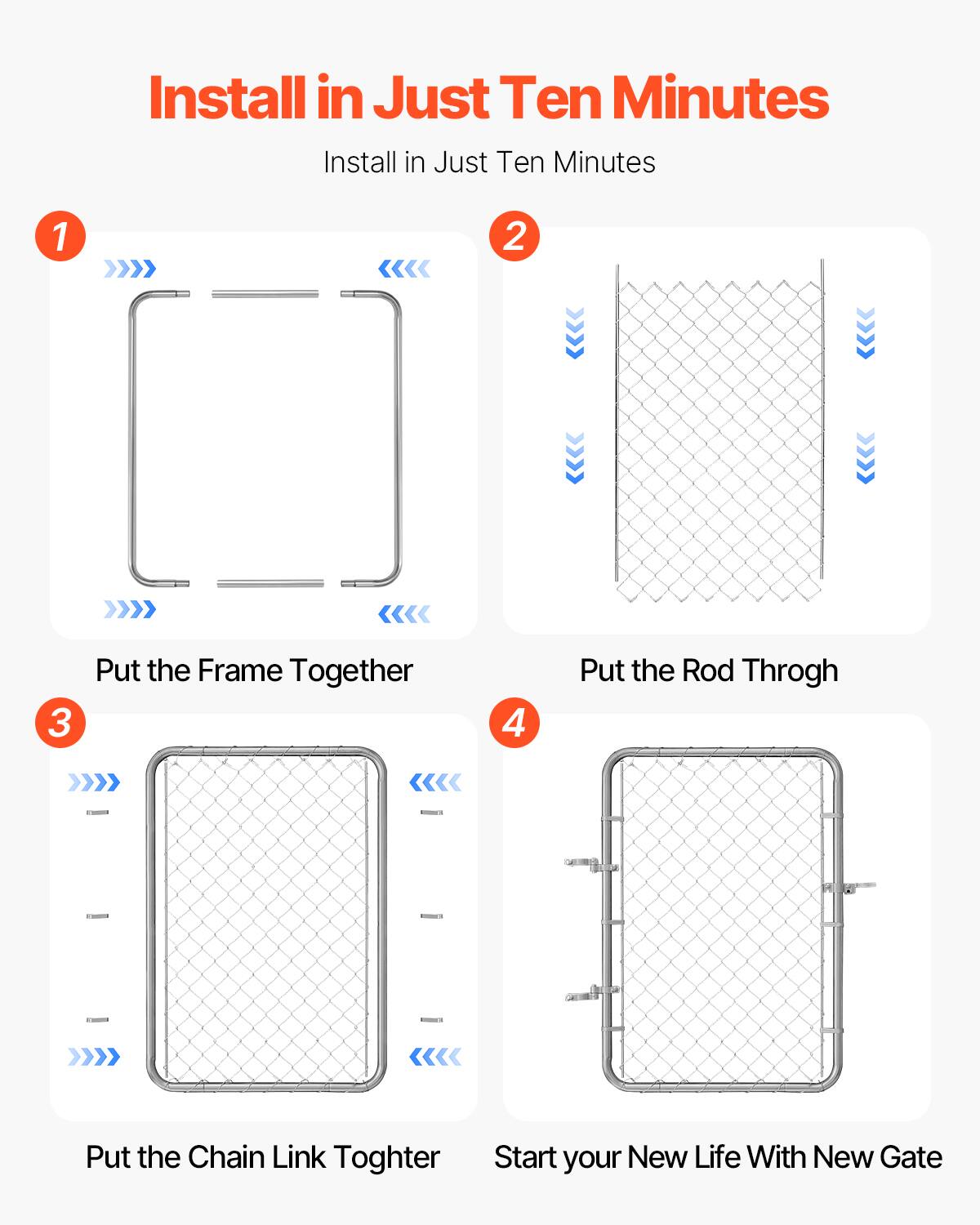 Install in Just Ten Minutes

Install in Just Ten Minutes

1

Put the Frame Together

2

Put the Rod Throgh

3

Put the Chain Link Toghter

4

Start your New Life With New Gate