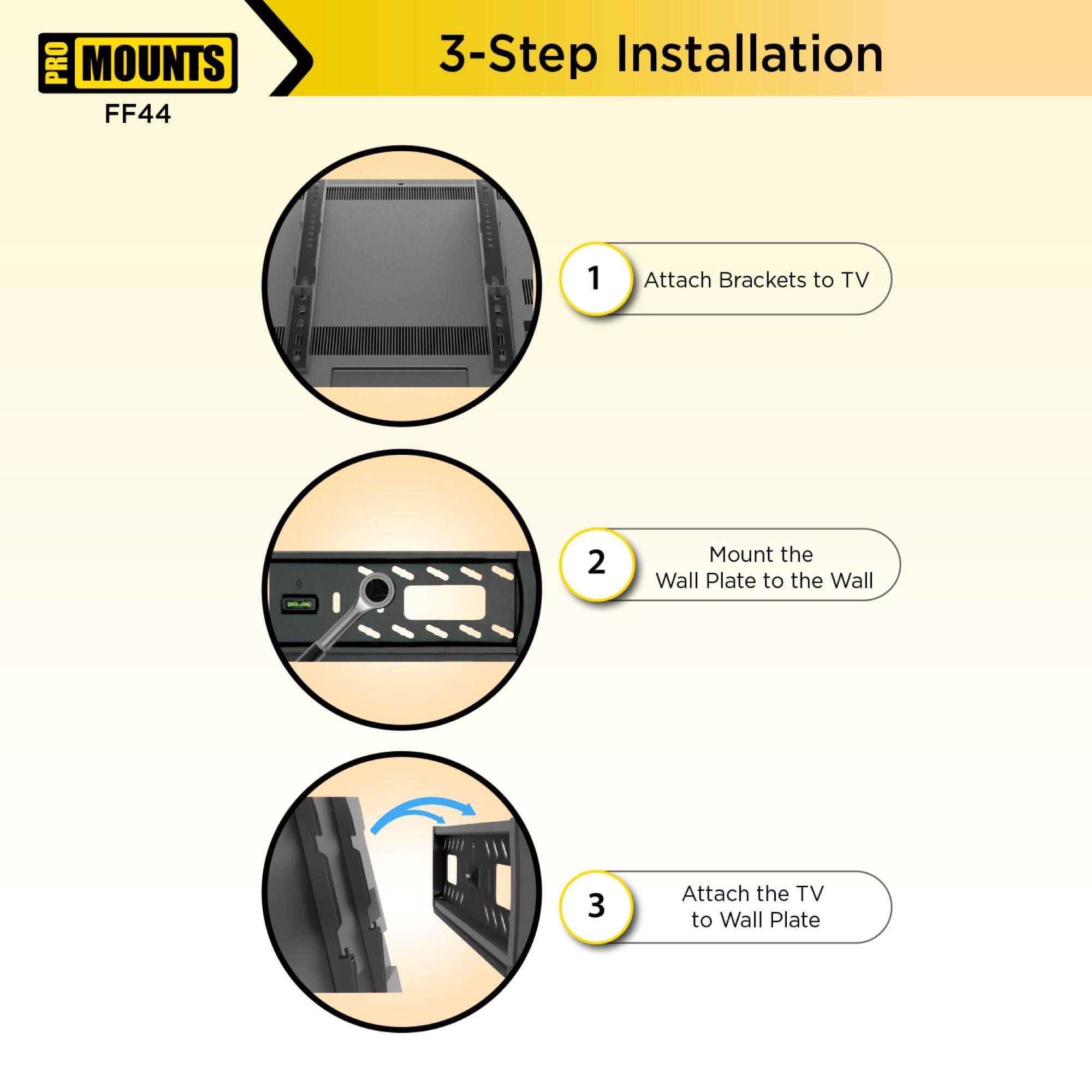 PRO MOUNTS

FF44

3-Step Installation

1 Attach Brackets to TV

2 Mount the Wall Plate to the Wall

3 Attach the TV to Wall Plate