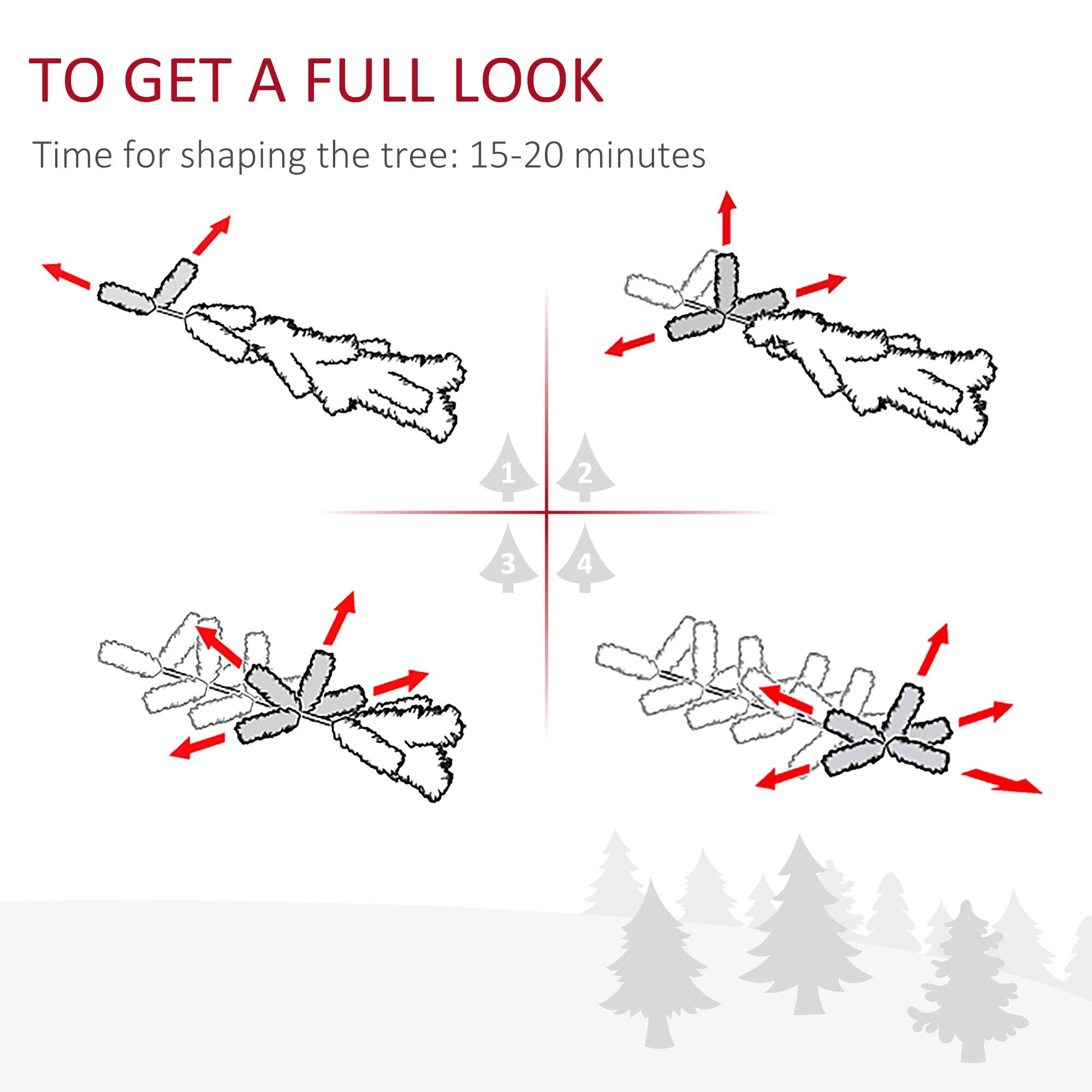 TO GET A FULL LOOK

Time for shaping the tree: 15-20 minutes

1

2

3

4