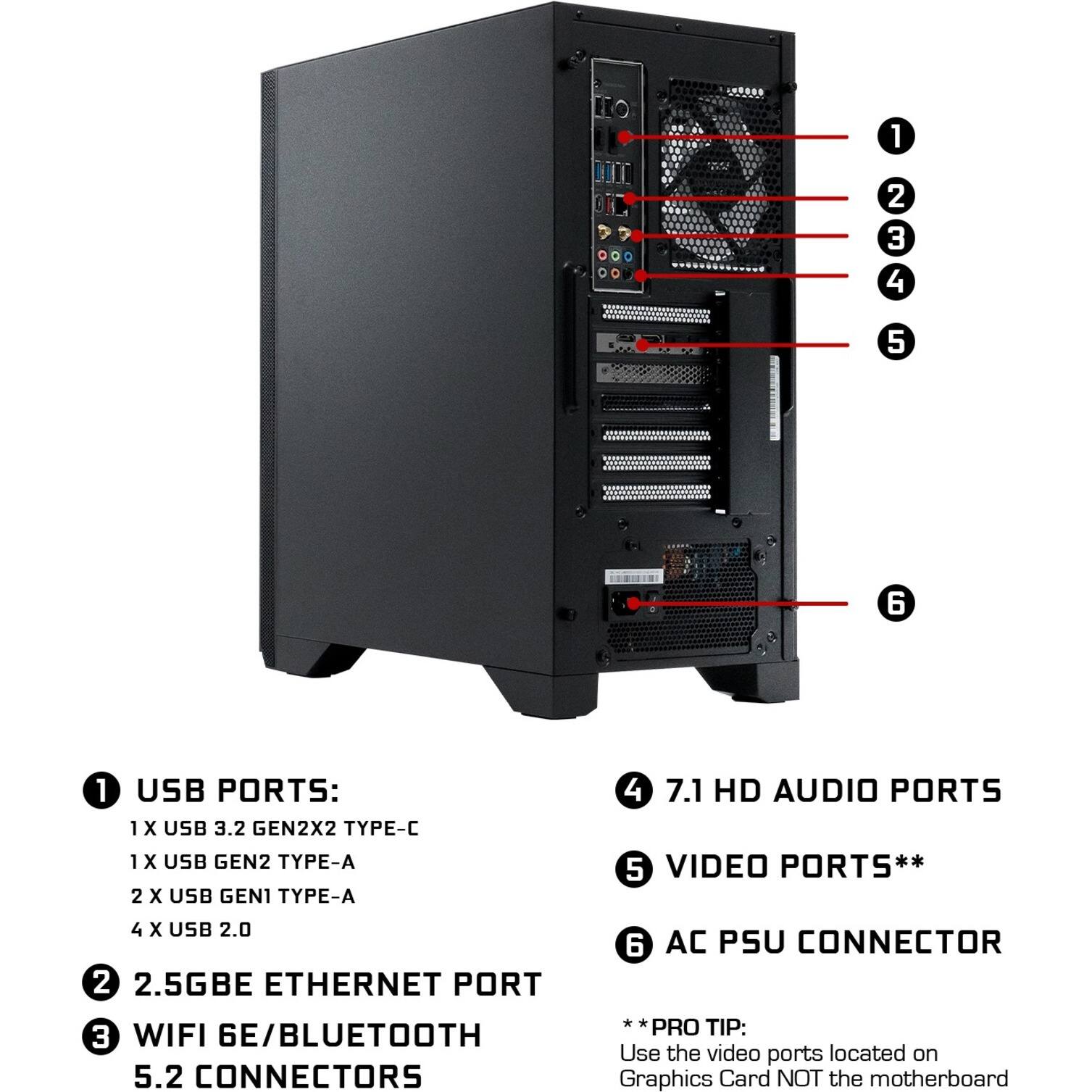 1
2
3
4
5
6

1 USB PORTS:
1 X USB 3.2 GEN2X2 TYPE-C
1 X USB GEN2 TYPE-A
2 X USB GEN1 TYPE-A
4 X USB 2.0

2 2.5GBE ETHERNET PORT

3 WIFI 6E/BLUETOOTH 5.2 CONNECTORS

4 7.1 HD AUDIO PORTS

5 VIDEO PORTS**

6 AC PSU CONNECTOR

**PRO TIP:
Use the video ports located on Graphics Card NOT the motherboard