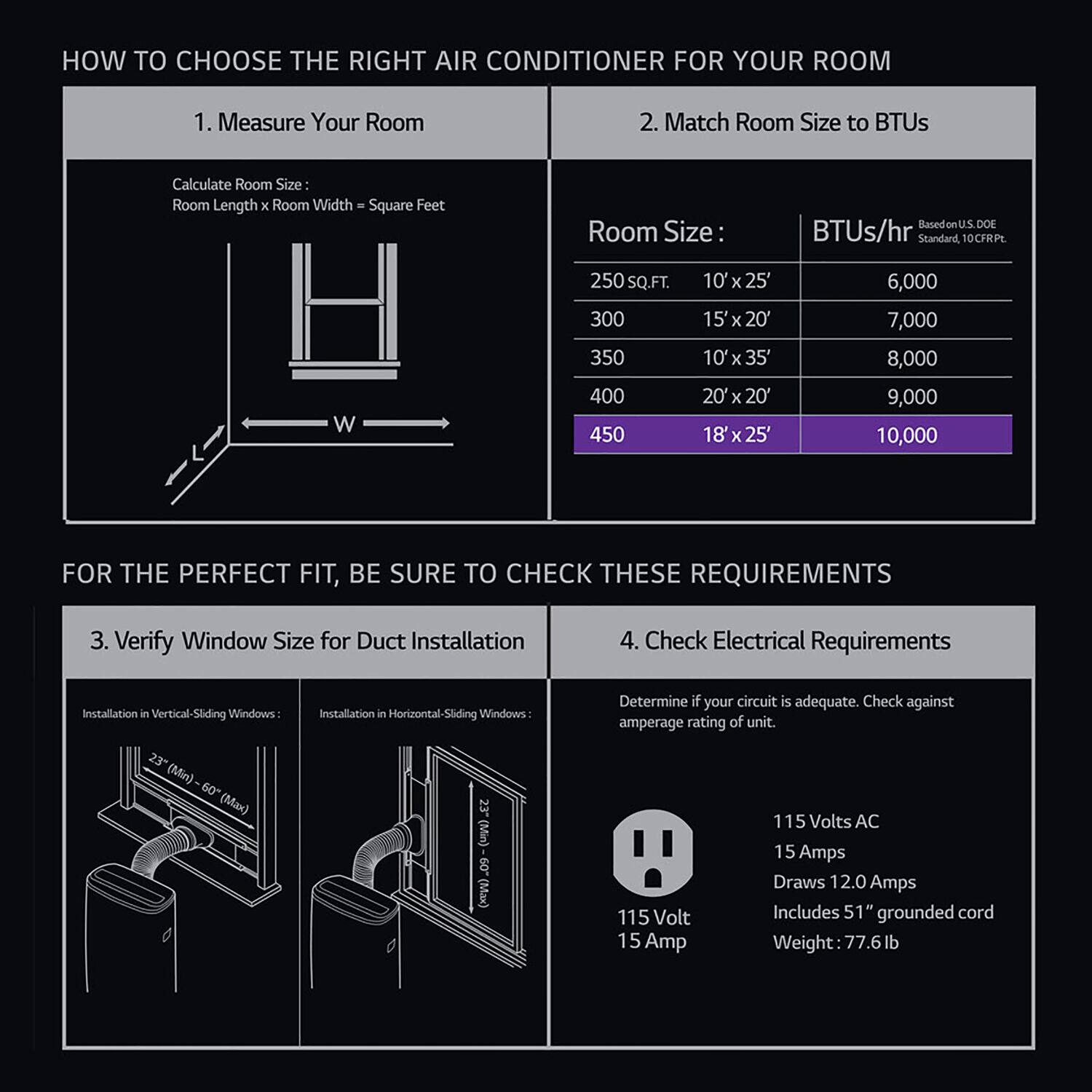 HOW TO CHOOSE THE RIGHT AIR CONDITIONER FOR YOUR ROOM

1. Measure Your Room

Calculate Room Size :
Room Length x Room Width = Square Feet

W

L

2. Match Room Size to BTUs

| Room Size : | | BTUs/hr Based on U.S. DOE Standard, 10 CFR Pt. |
|---|---|---|
| 250 SQ.FT. | 10' x 25' | 6,000 |
| 300 | 15' x 20' | 7,000 |
| 350 | 10' x 35' | 8,000 |
| 400 | 20' x 20' | 9,000 |
| 450 | 18' x 25' | 10,000 |

FOR THE PERFECT FIT, BE SURE TO CHECK THESE REQUIREMENTS

3. Verify Window Size for Duct Installation

Installation in Vertical-Sliding Windows :

23" (Min) ~ 60" (Max)

Installation in Horizontal-Sliding Windows :

23" (Min) ~ 60" (Max)

4. Check Electrical Requirements

Determine if your circuit is adequate. Check against amperage rating of unit.

115 Volt
15 Amp

115 Volts AC
15 Amps
Draws 12.0 Amps
Includes 51" grounded cord
Weight : 77.6 lb