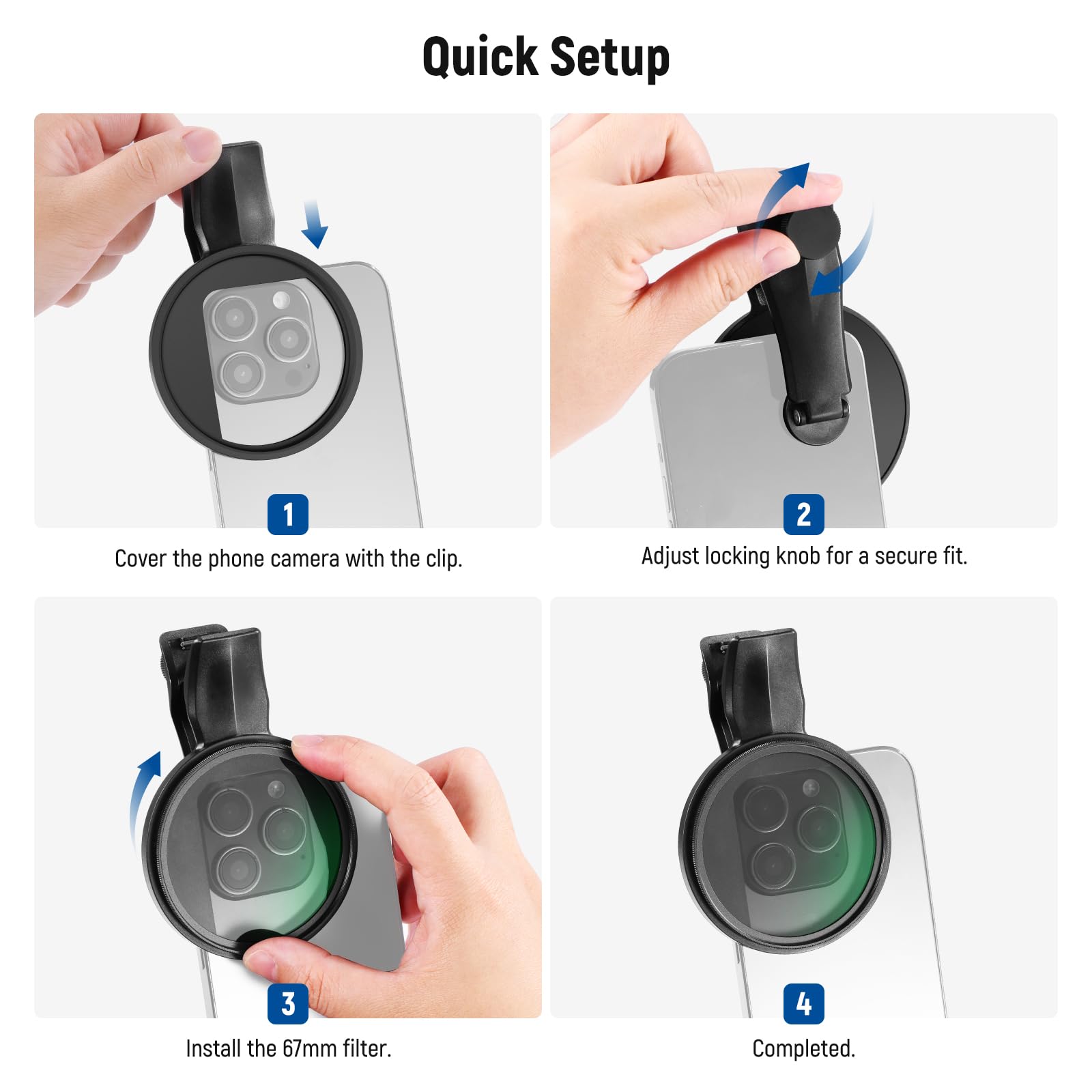 Quick Setup

1
Cover the phone camera with the clip.

2
Adjust locking knob for a secure fit.

3
Install the 67mm filter.

4
Completed.