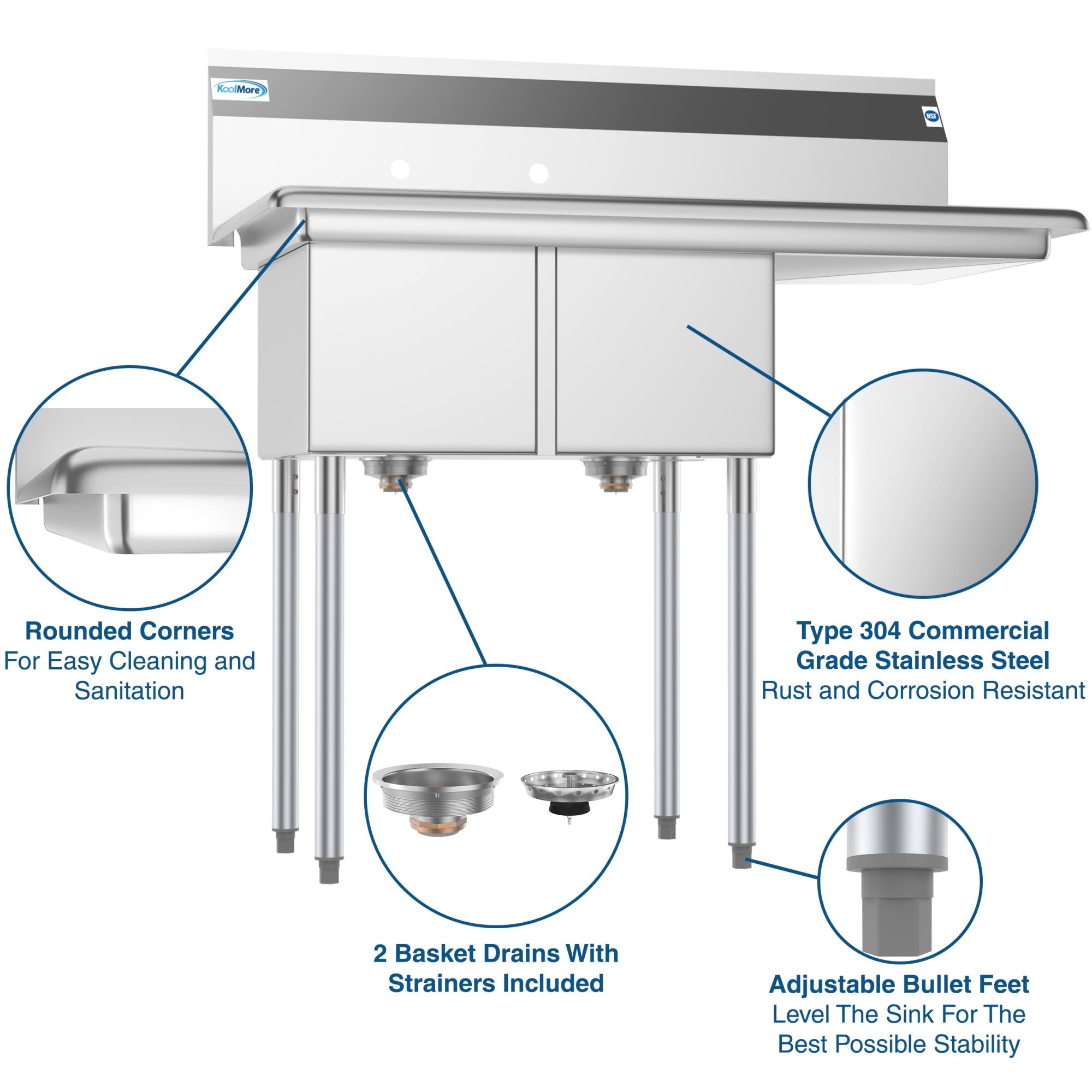 KoolMore

NSF

Rounded Corners
For Easy Cleaning and Sanitation

Type 304 Commercial Grade Stainless Steel
Rust and Corrosion Resistant

2 Basket Drains With Strainers Included

Adjustable Bullet Feet
Level The Sink For The Best Possible Stability