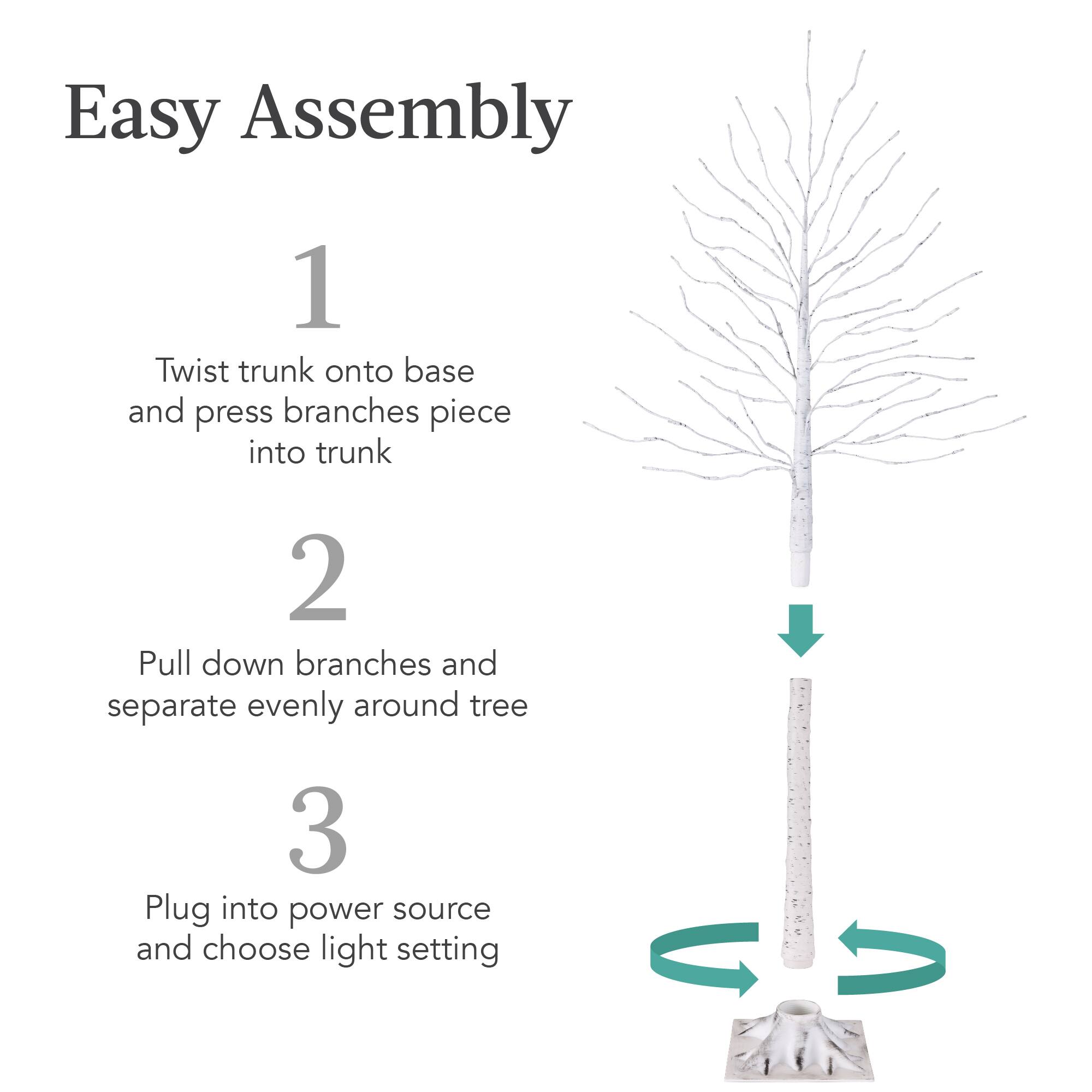 Easy Assembly

1

Twist trunk onto base and press branches piece into trunk

2

Pull down branches and separate evenly around tree

3

Plug into power source and choose light setting