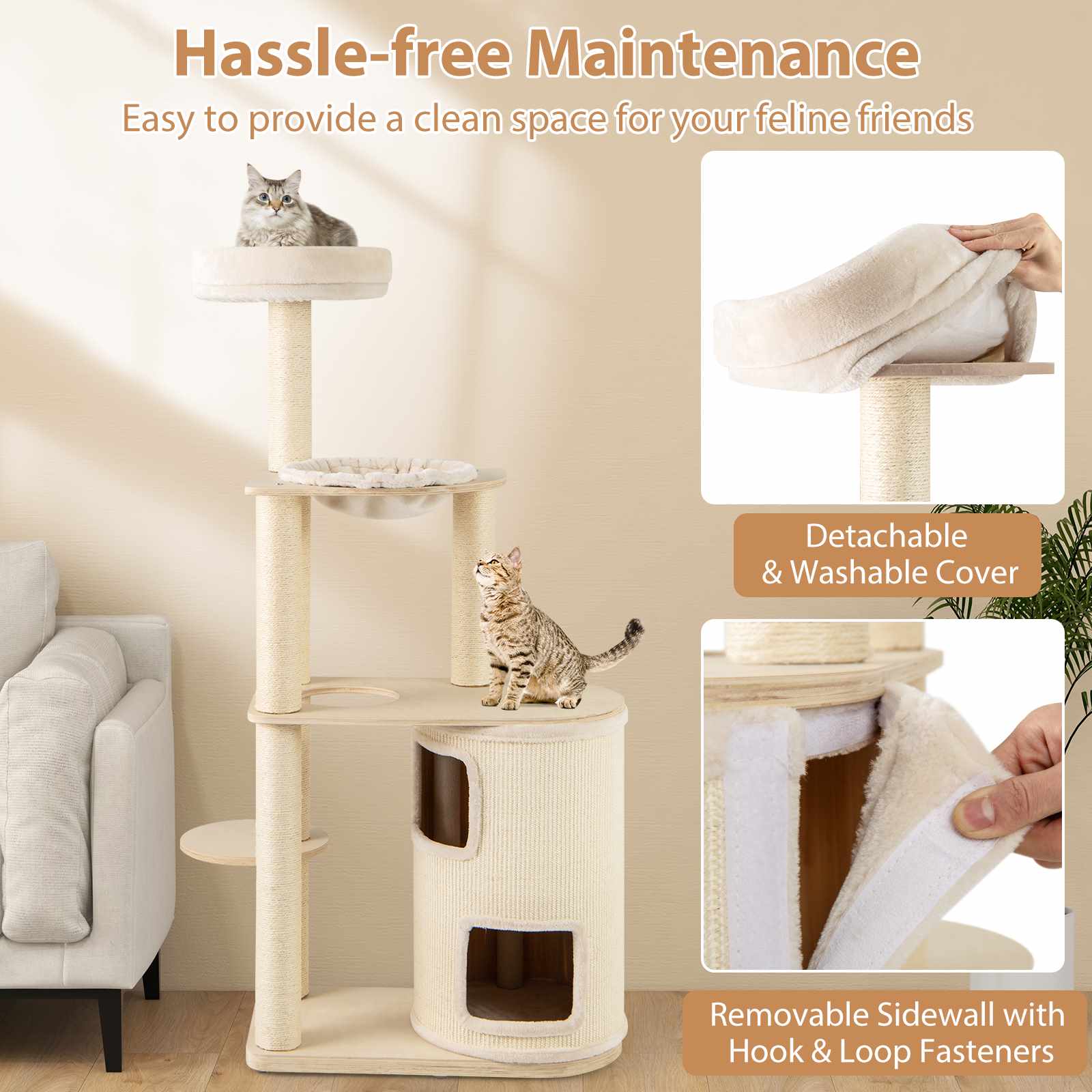 Hassle-free Maintenance
Easy to provide a clean space for your feline friends

Detachable & Washable Cover

Removable Sidewall with Hook & Loop Fasteners