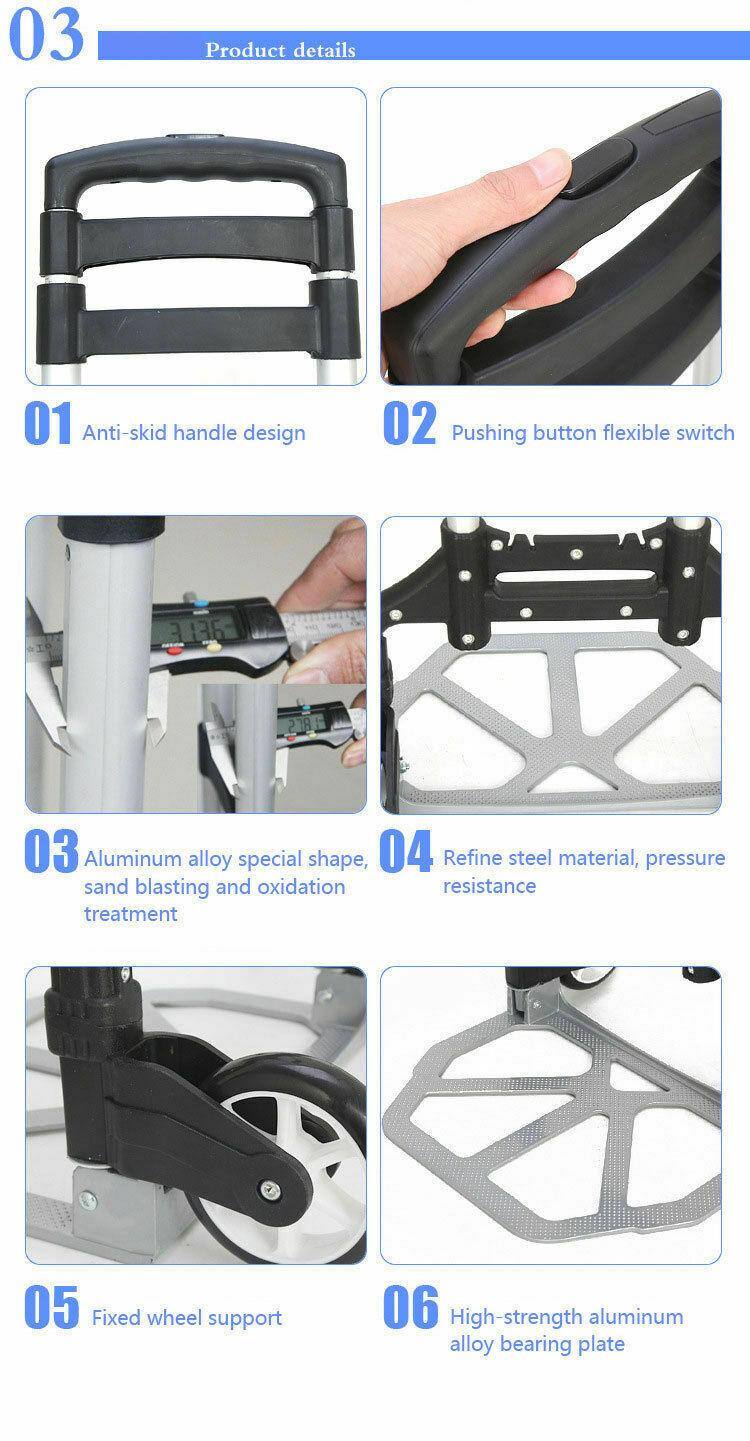 03 Product details

01 Anti-skid handle design

02 Pushing button flexible switch

31.36

27.81

03 Aluminum alloy special shape, sand blasting and oxidation treatment

04 Refine steel material, pressure resistance

05 Fixed wheel support

06 High-strength aluminum alloy bearing plate