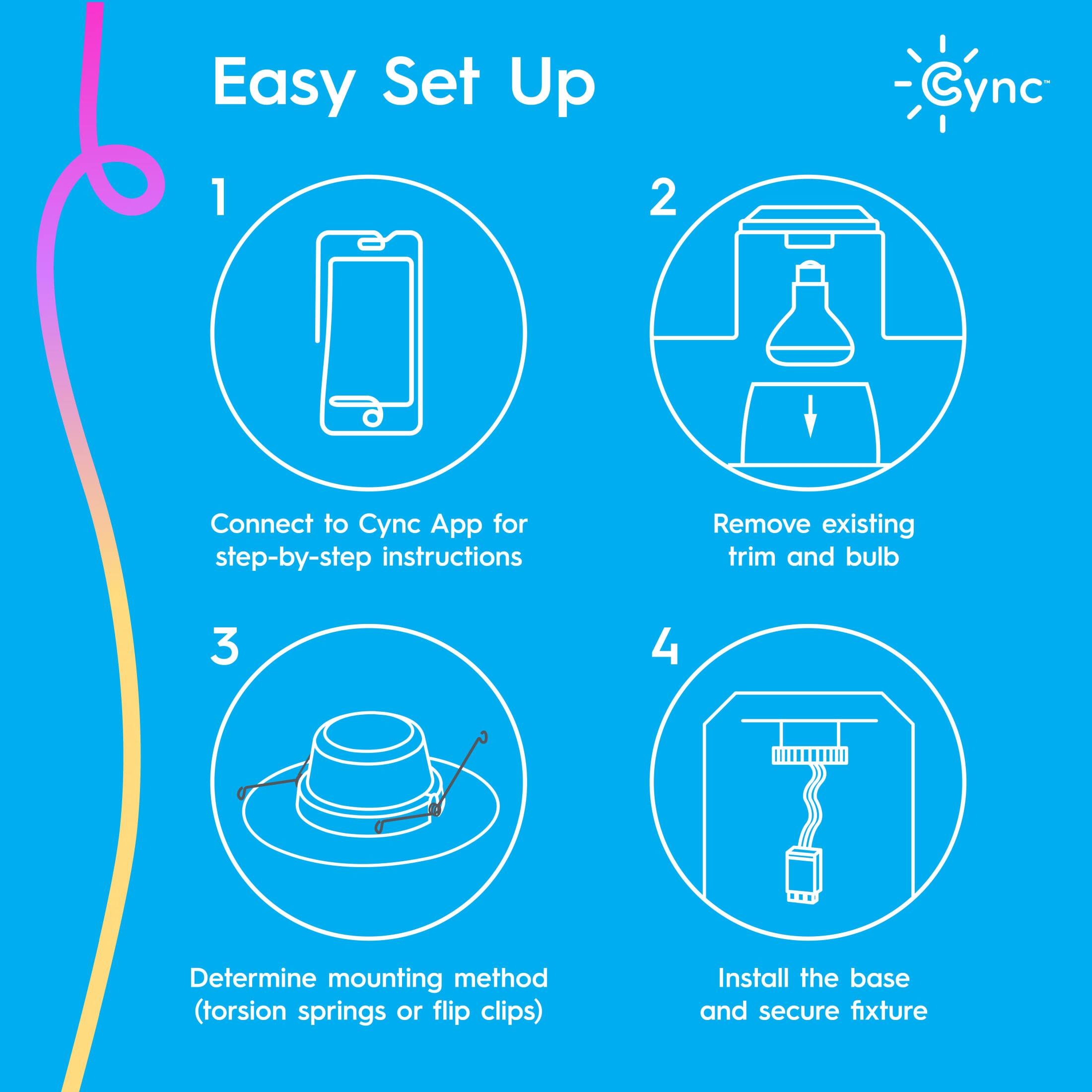 Easy Set Up

Cync™

1

Connect to Cync App for step-by-step instructions

2

Remove existing trim and bulb

3

Determine mounting method (torsion springs or flip clips)

4

Install the base and secure fixture