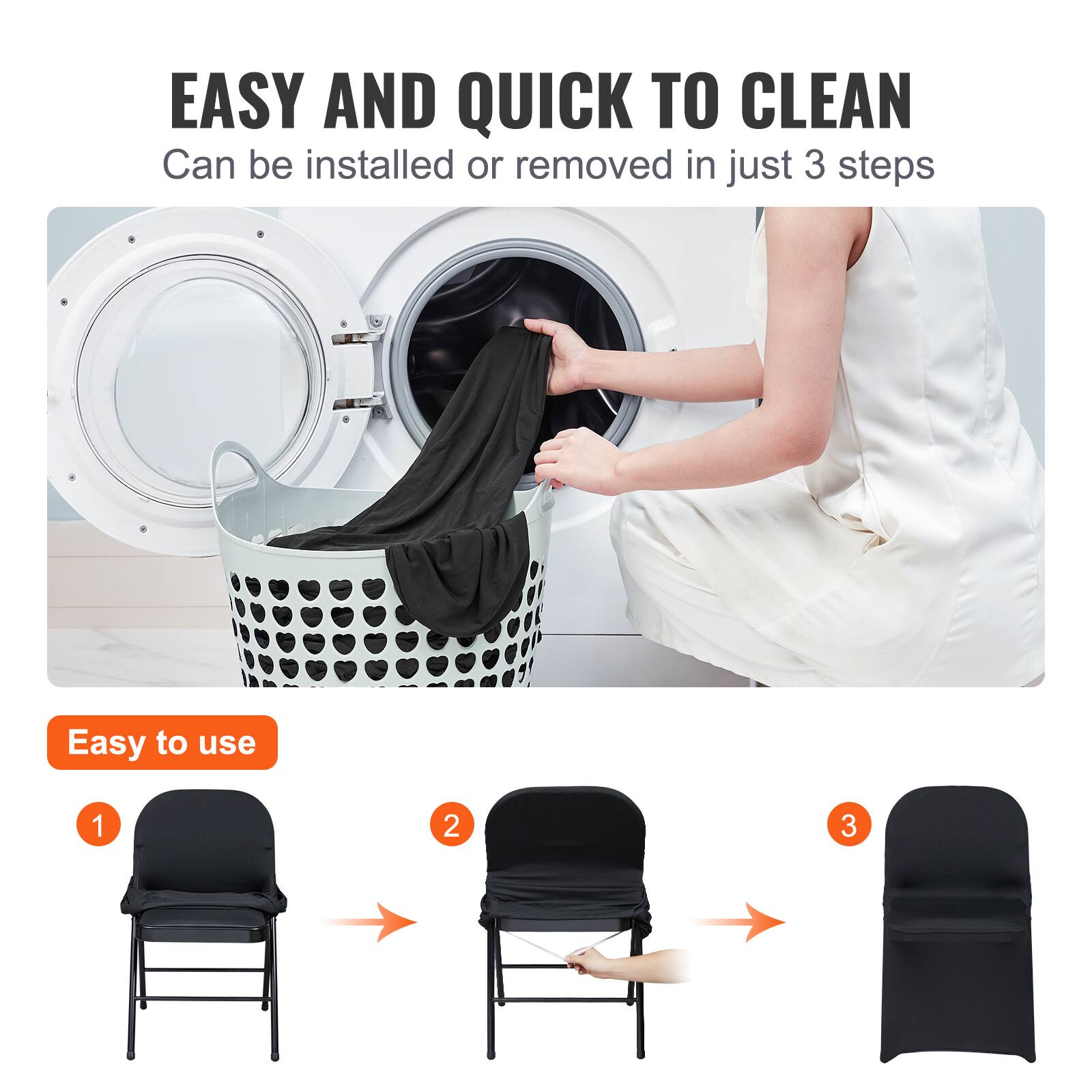 EASY AND QUICK TO CLEAN

Can be installed or removed in just 3 steps

Easy to use

1

2

3