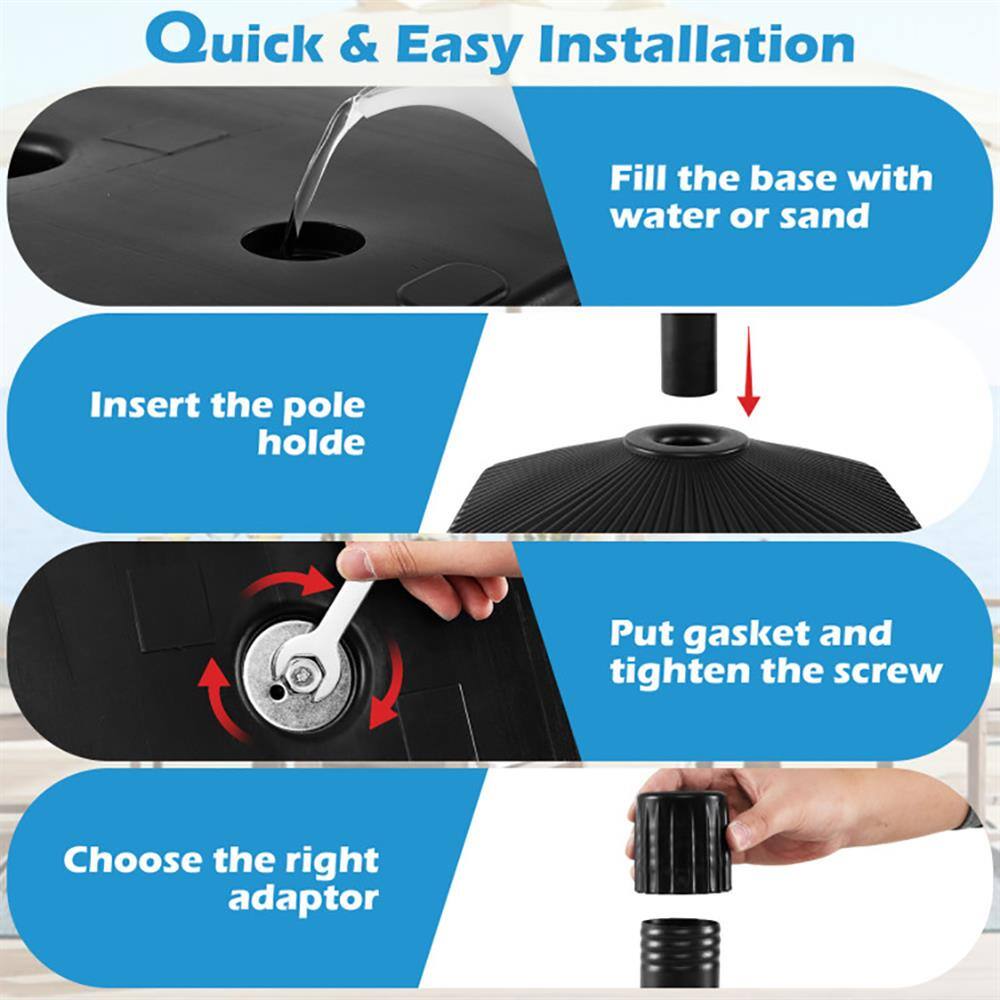 Quick & Easy Installation

Fill the base with water or sand

Insert the pole holde

Put gasket and tighten the screw

Choose the right adaptor