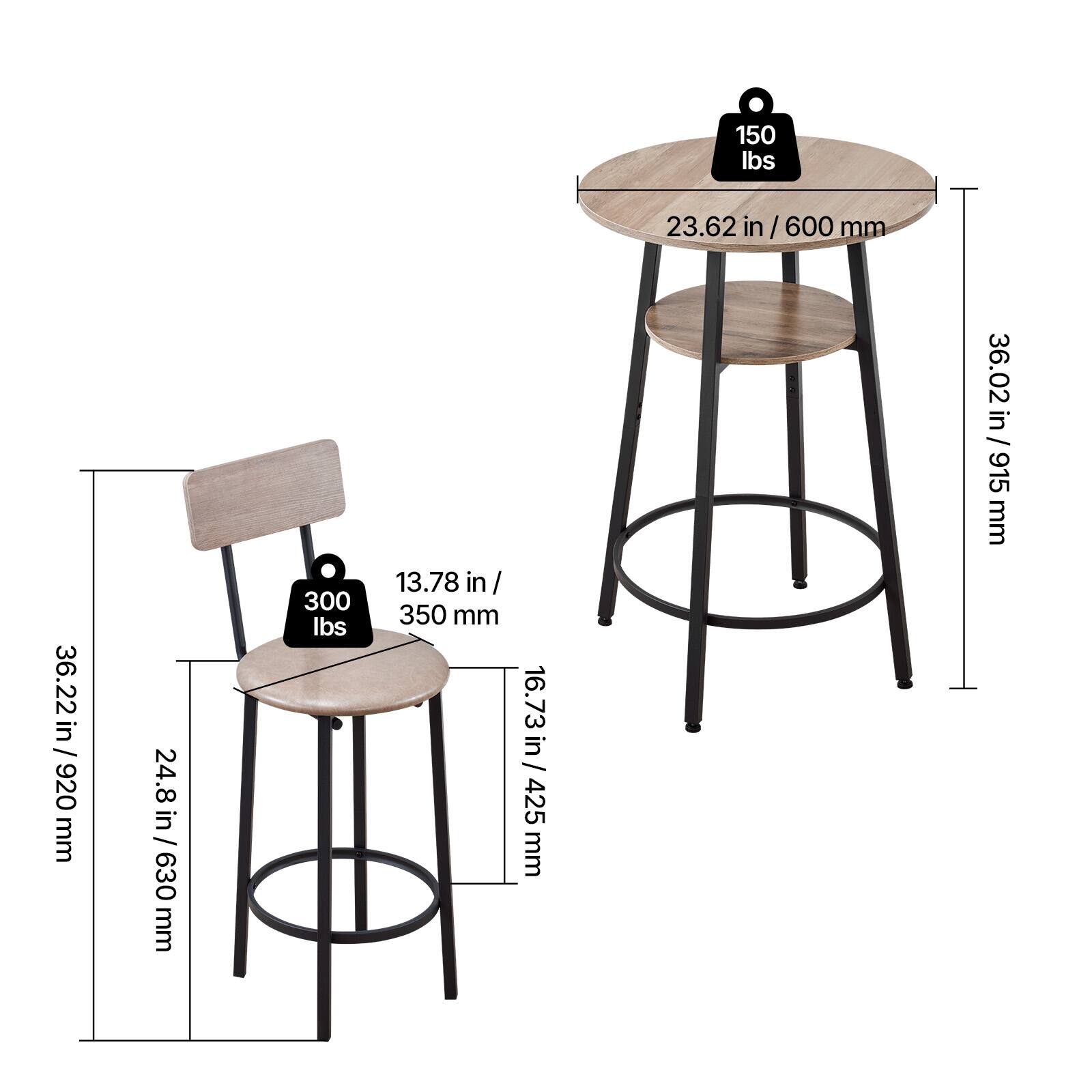 150 lbs

23.62 in / 600 mm

36.02 in / 915 mm

300 lbs

13.78 in / 350 mm

36.22 in / 920 mm

24.8 in / 630 mm

16.73 in / 425 mm