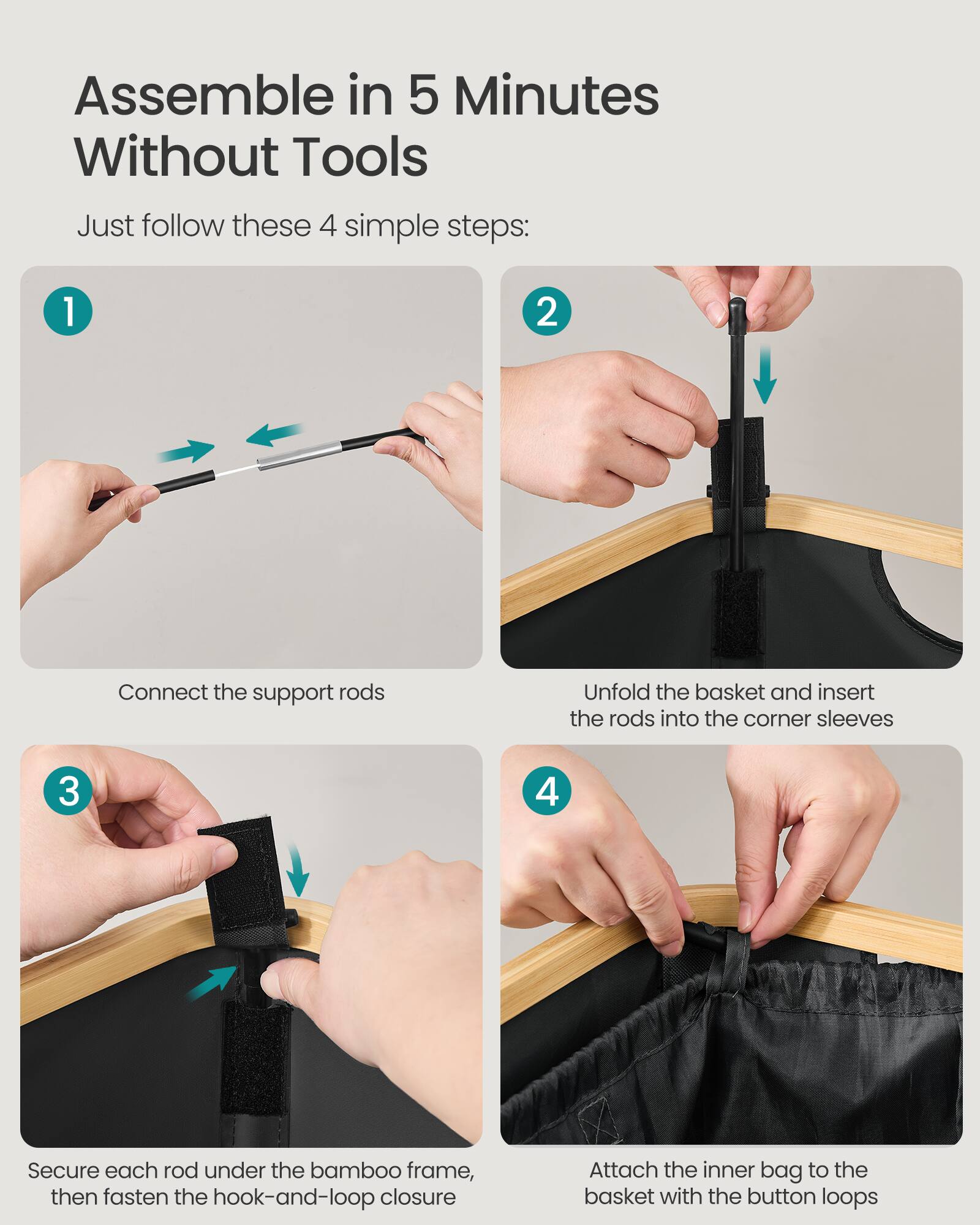 Assemble in 5 Minutes Without Tools

Just follow these 4 simple steps:

1

Connect the support rods

2

Unfold the basket and insert the rods into the corner sleeves

3

Secure each rod under the bamboo frame, then fasten the hook-and-loop closure

4

Attach the inner bag to the basket with the button loops