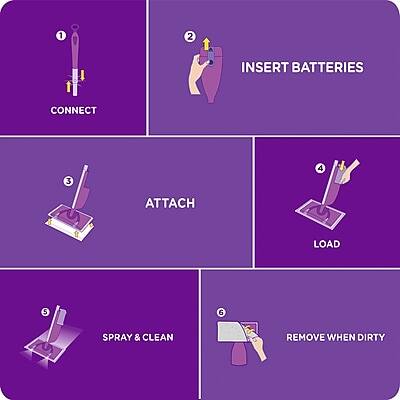 1
CONNECT

2
INSERT BATTERIES

3
ATTACH

4
LOAD

5
SPRAY & CLEAN

6
REMOVE WHEN DIRTY