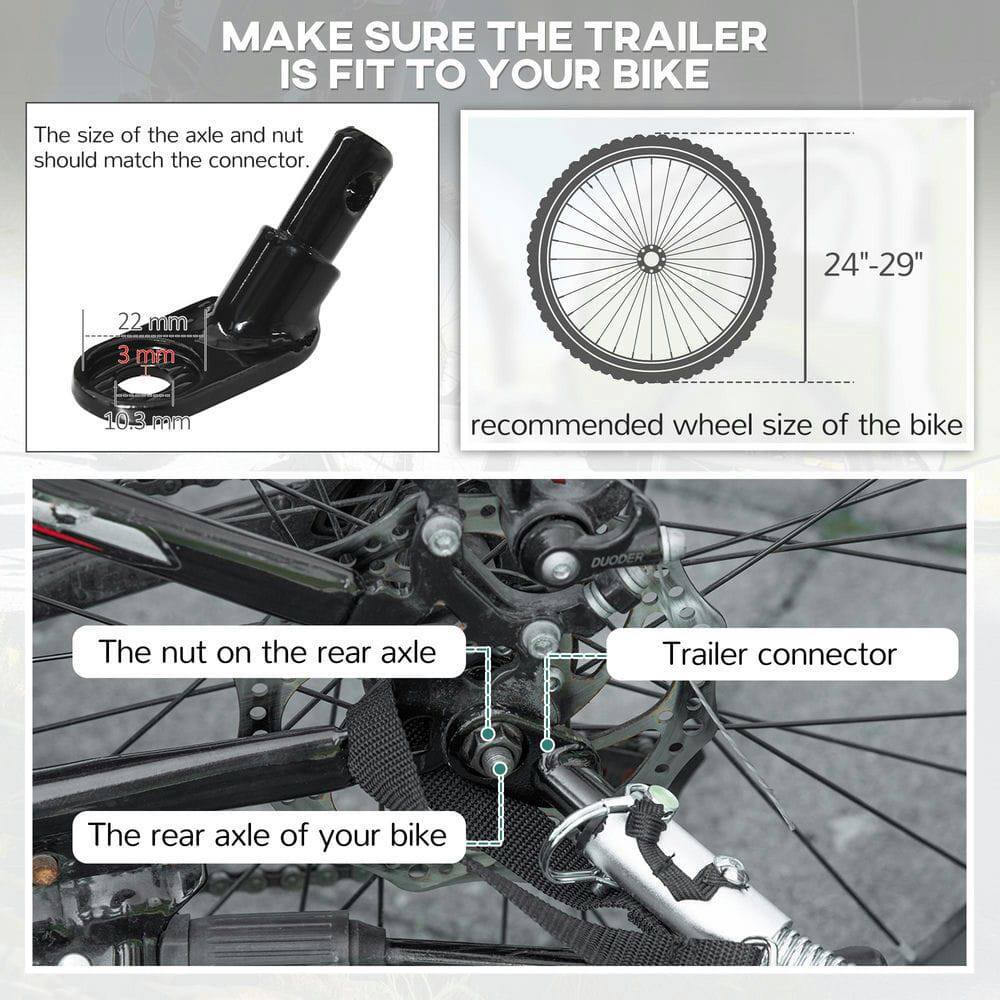 MAKE SURE THE TRAILER IS FIT TO YOUR BIKE

The size of the axle and nut should match the connector.

22 mm
3 mm
10.3 mm

24"-29"

recommended wheel size of the bike

DUODER

The nut on the rear axle

Trailer connector

The rear axle of your bike