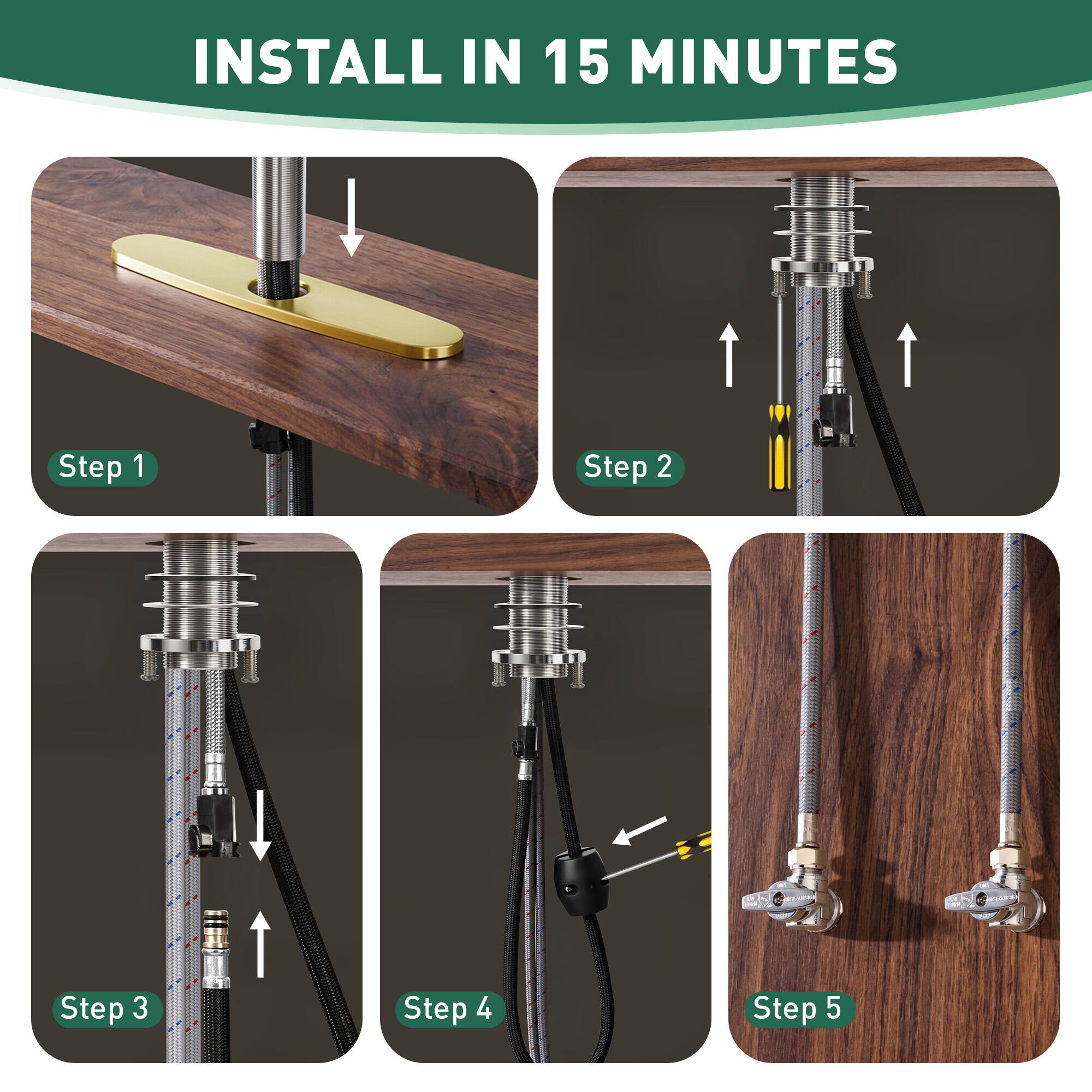 INSTALL IN 15 MINUTES

Step 1

Step 2

Step 3

Step 4

Step 5