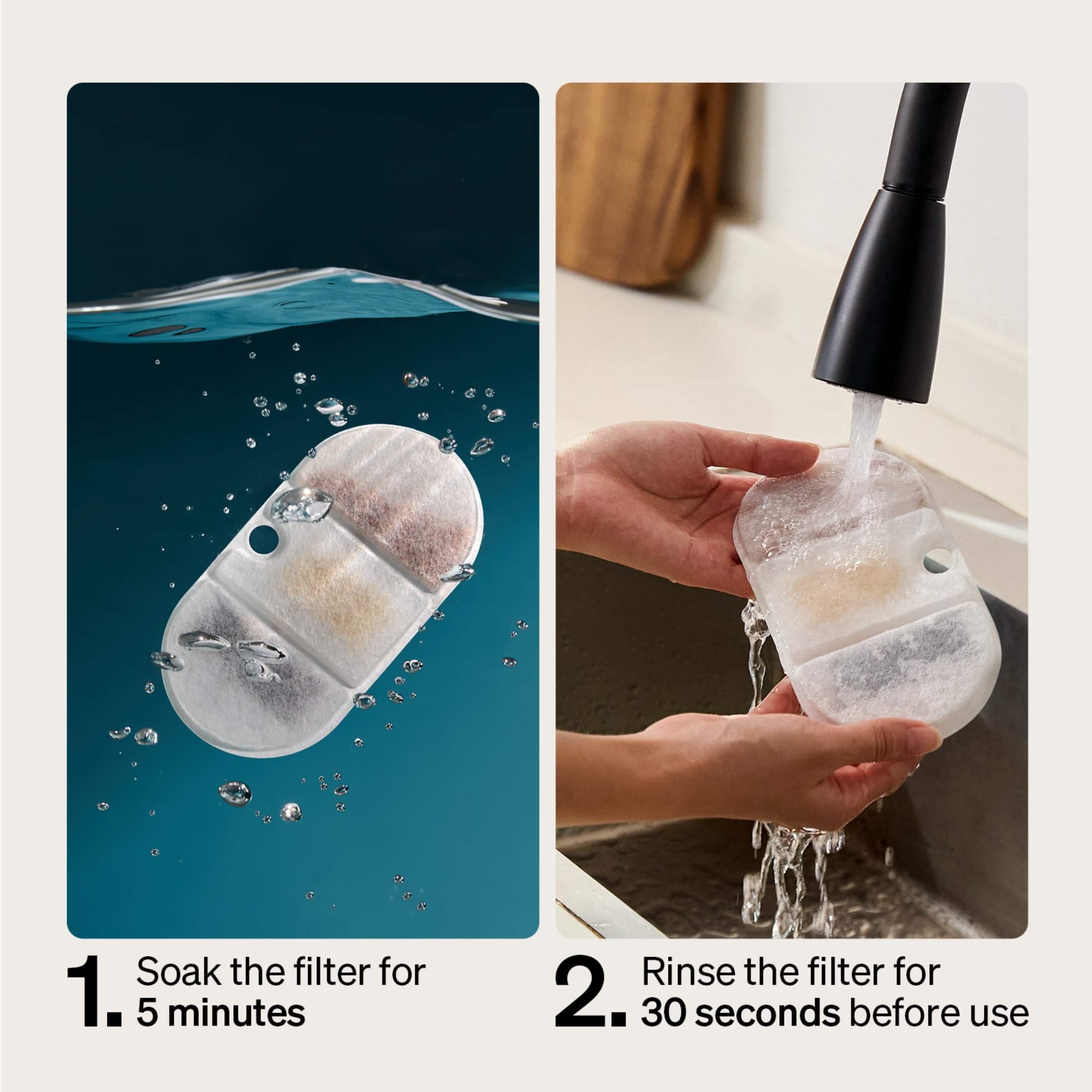 1. Soak the filter for 5 minutes

2. Rinse the filter for 30 seconds before use