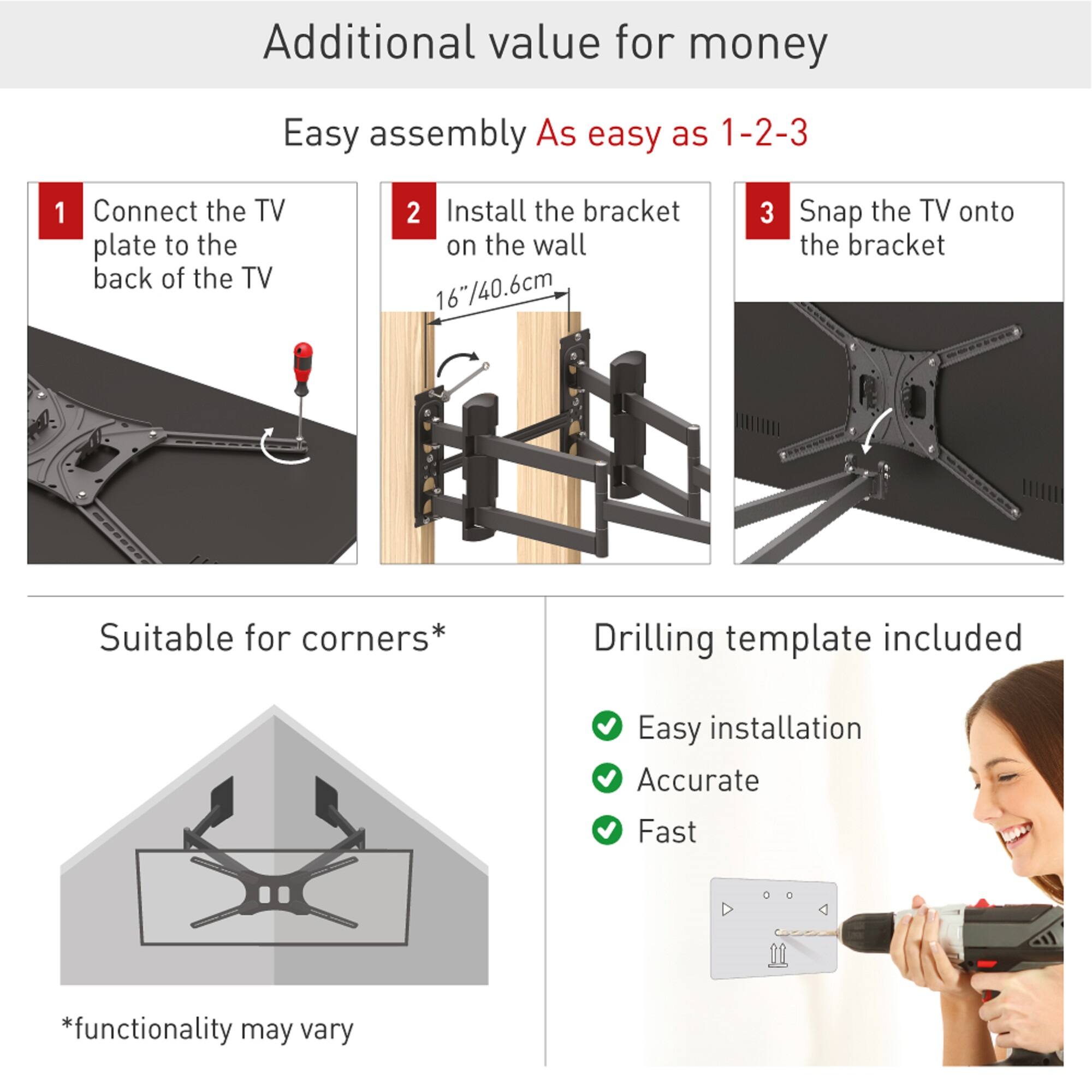 Additional value for money

Easy assembly As easy as 1-2-3

1 Connect the TV plate to the back of the TV

2 Install the bracket on the wall

16"/40.6cm

3 Snap the TV onto the bracket

Suitable for corners*

*functionality may vary

Drilling template included

Easy installation

Accurate

Fast