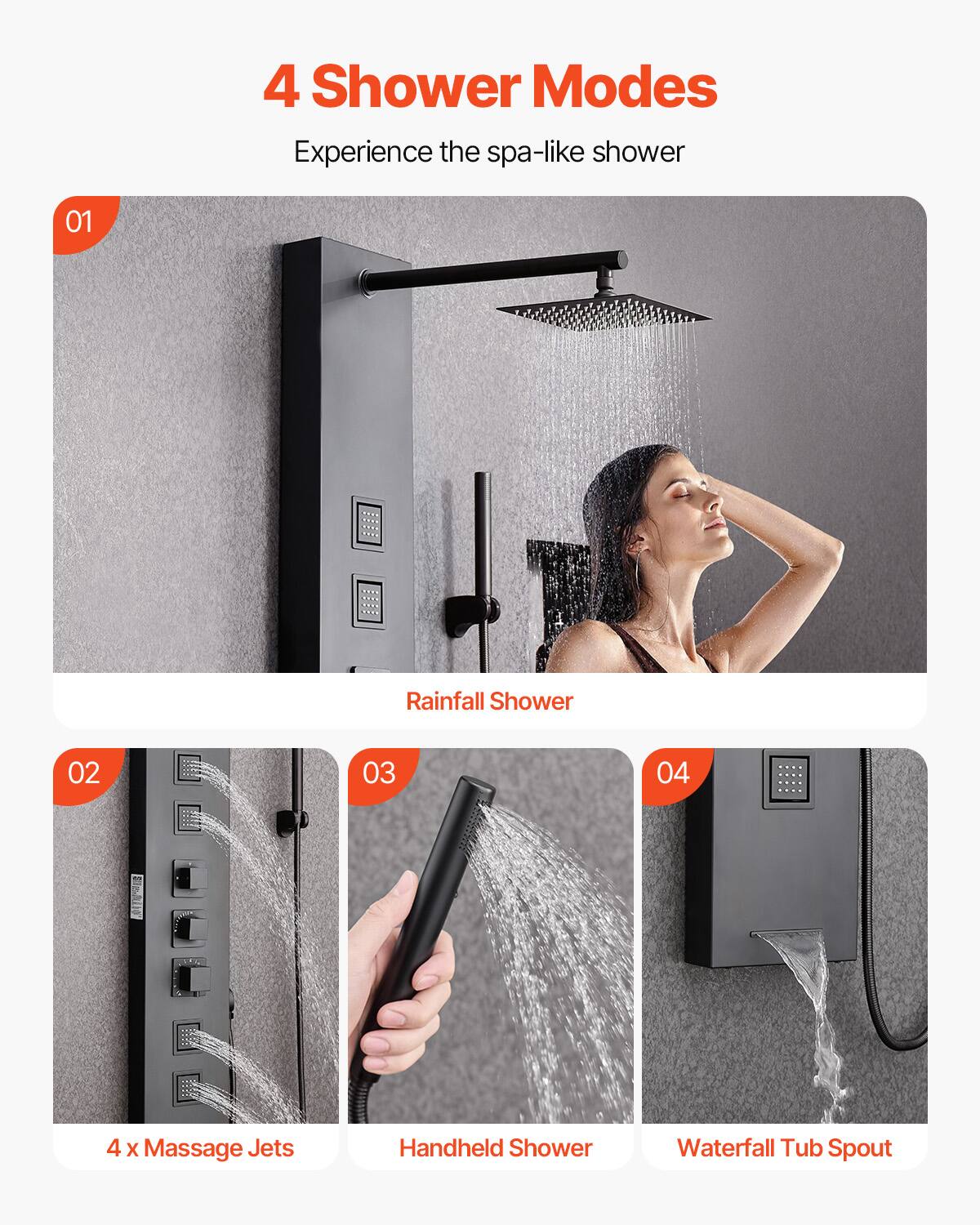 4 Shower Modes

Experience the spa-like shower

01

Rainfall Shower

02

4 x Massage Jets

03

Handheld Shower

04

Waterfall Tub Spout