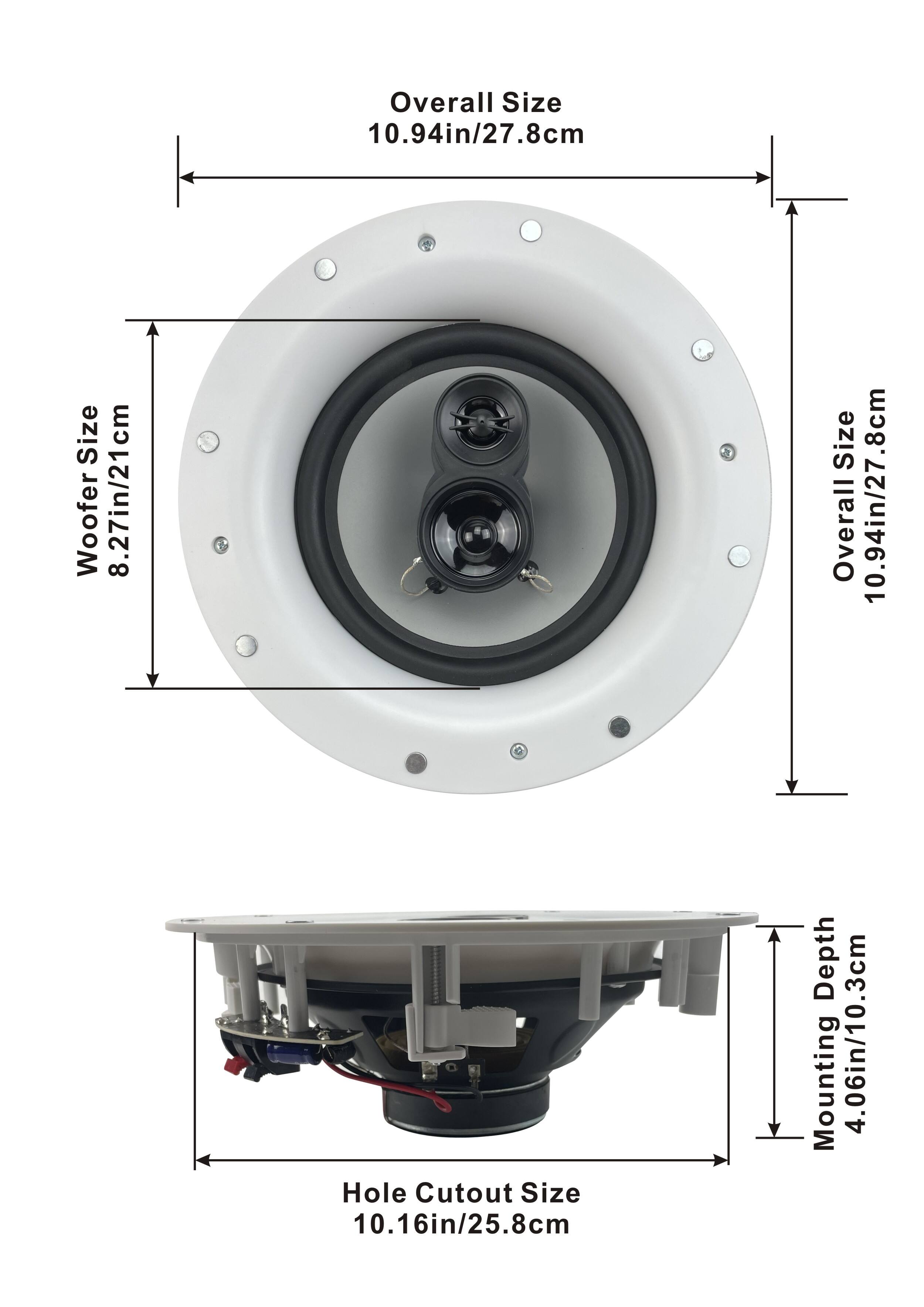 Overall Size
10.94in/27.8cm

Woofer Size
8.27in/21cm

Overall Size
10.94in/27.8cm

Mounting Depth
4.06in/10.3cm

Hole Cutout Size
10.16in/25.8cm