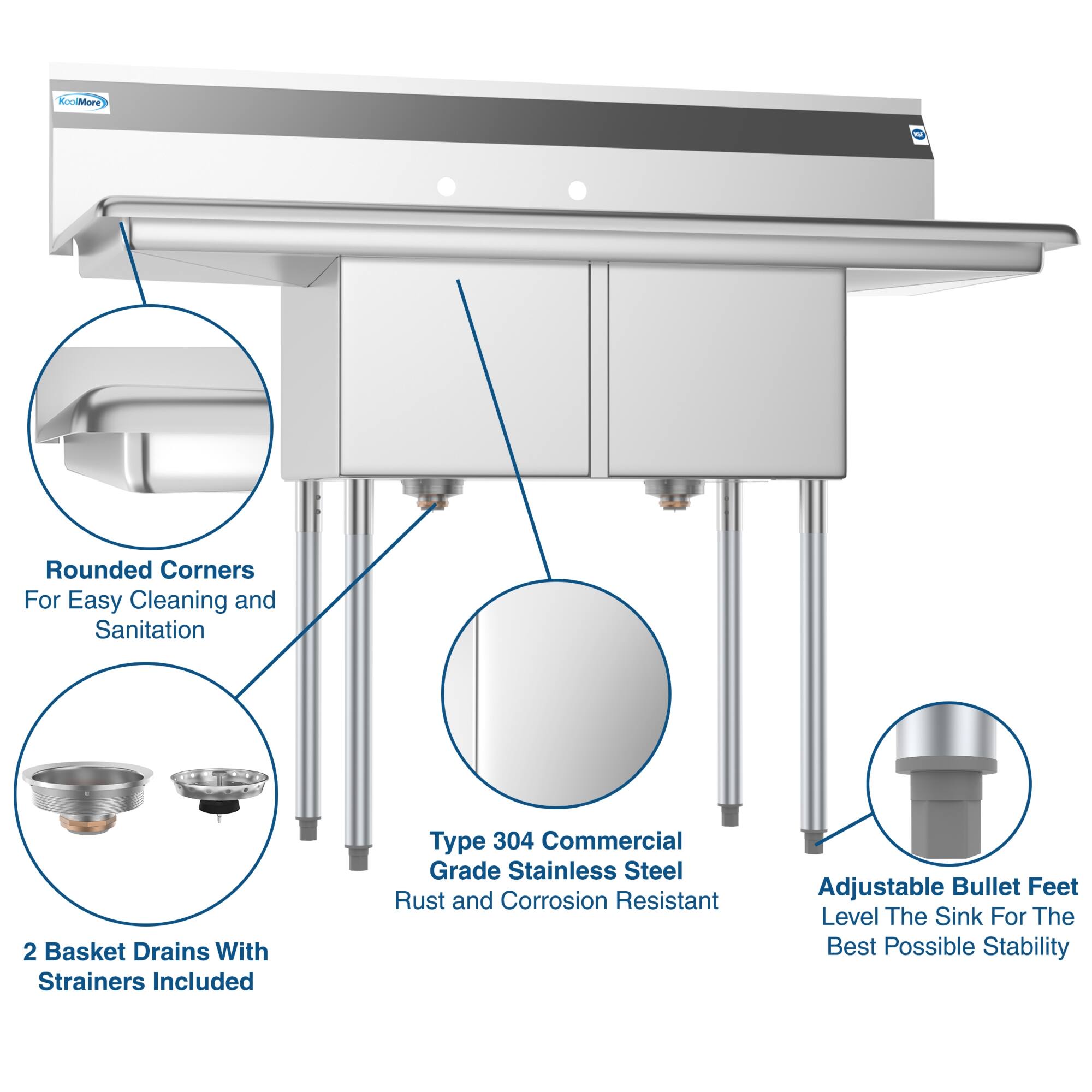 KoolMore

NSF

Rounded Corners
For Easy Cleaning and Sanitation

2 Basket Drains With Strainers Included

Type 304 Commercial Grade Stainless Steel
Rust and Corrosion Resistant

Adjustable Bullet Feet
Level The Sink For The Best Possible Stability